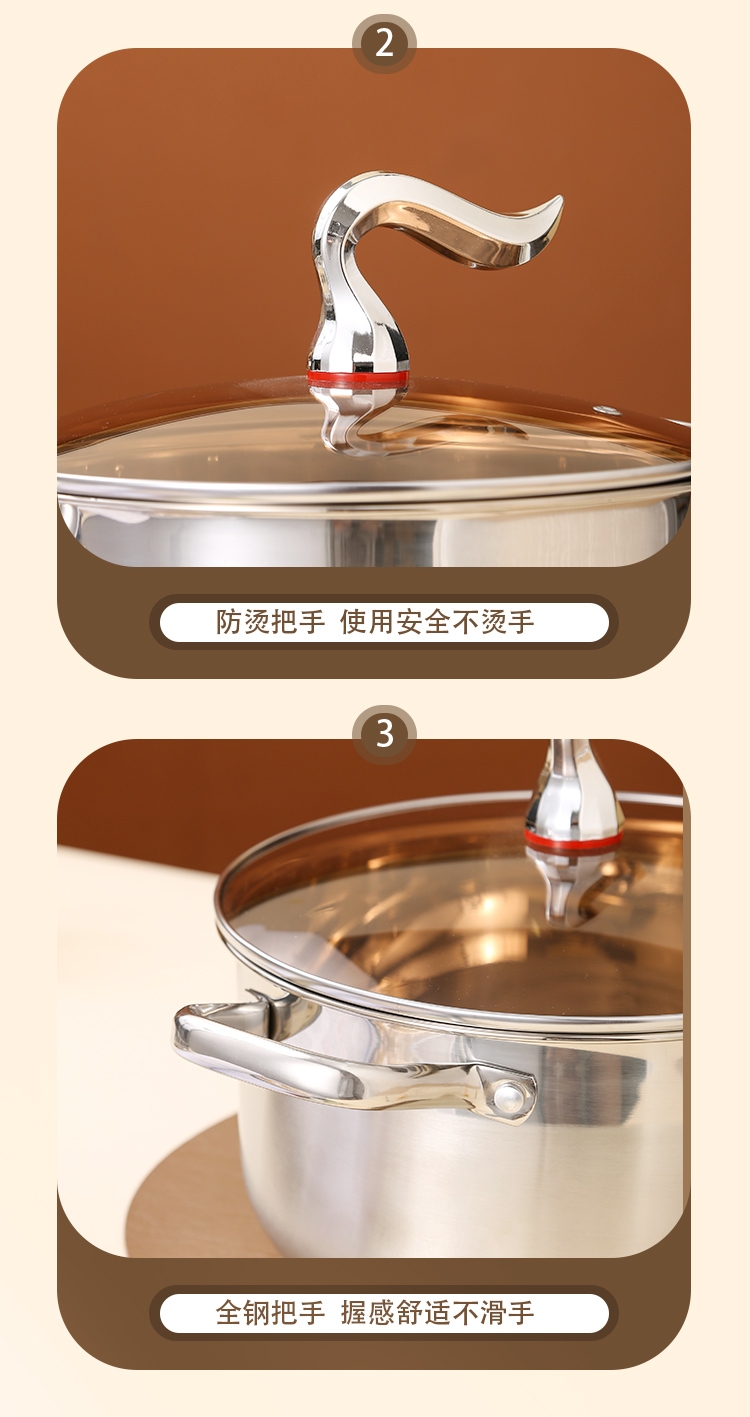 2

防烫把手 使用安全不烫手

3

全钢把手 握感舒适不滑手