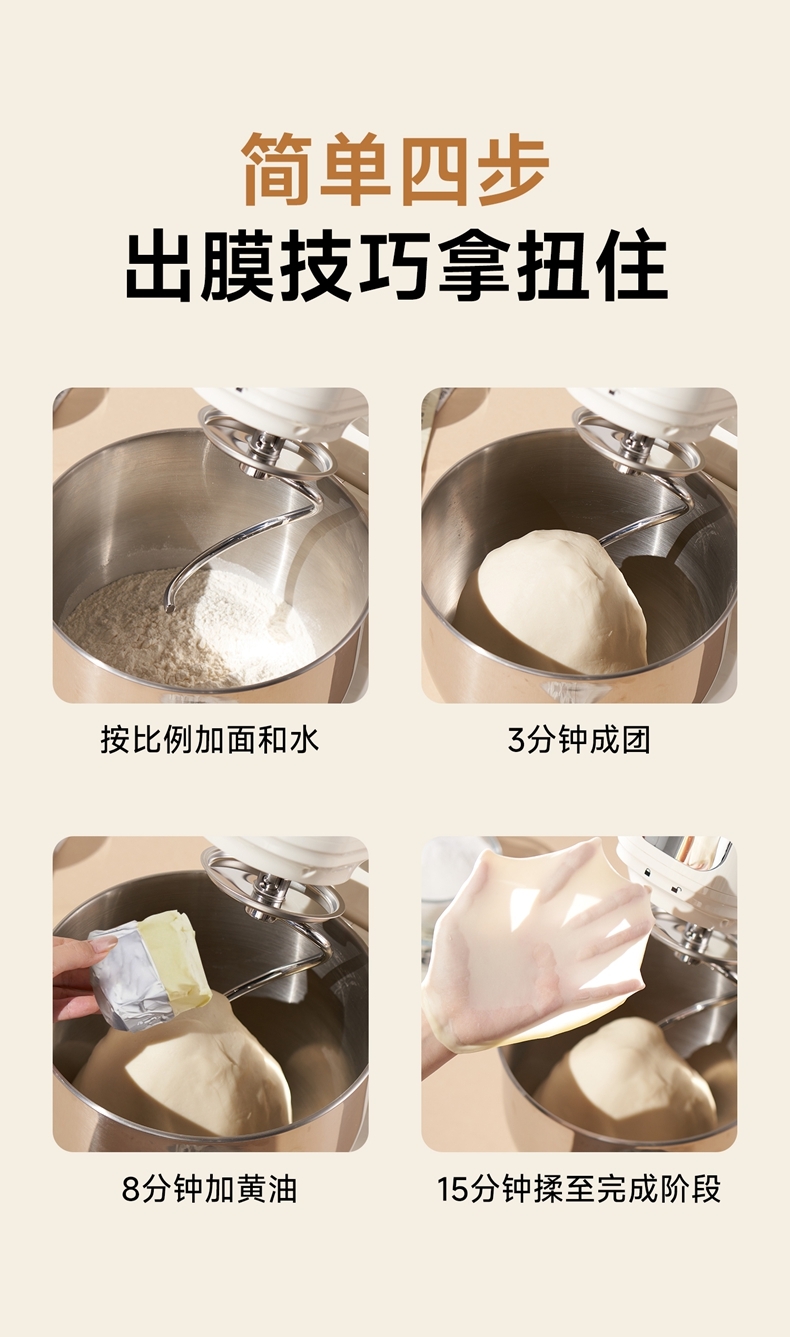 简单四步
出膜技巧拿扭住

按比例加面和水

3分钟成团

8分钟加黄油

15分钟揉至完成阶段