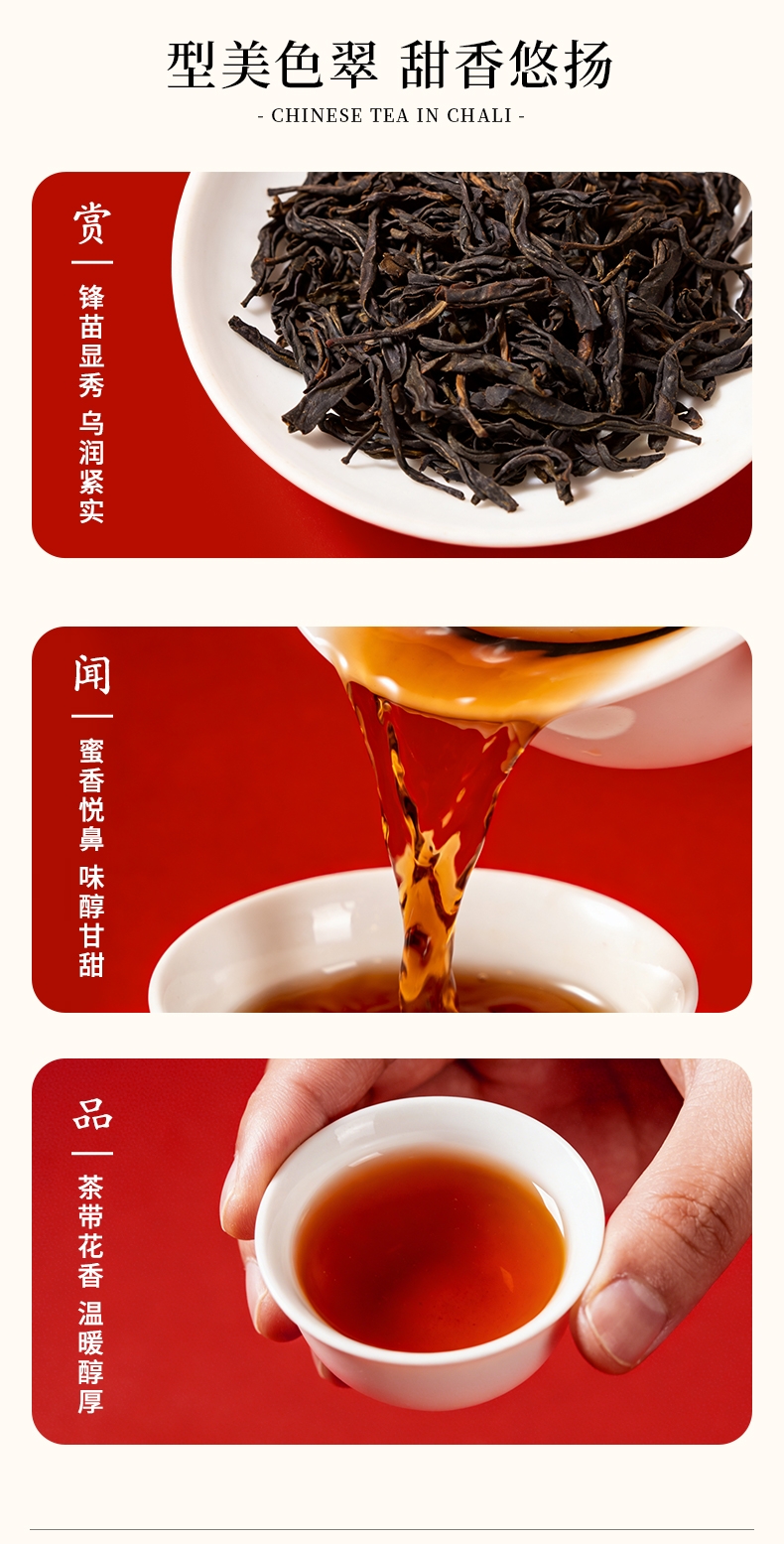 型美色翠 甜香悠扬

- CHINESE TEA IN CHALI -

赏

锋苗显秀 乌润紧实

闻

蜜香悦鼻 味醇甘甜

品

茶带花香 温暖醇厚