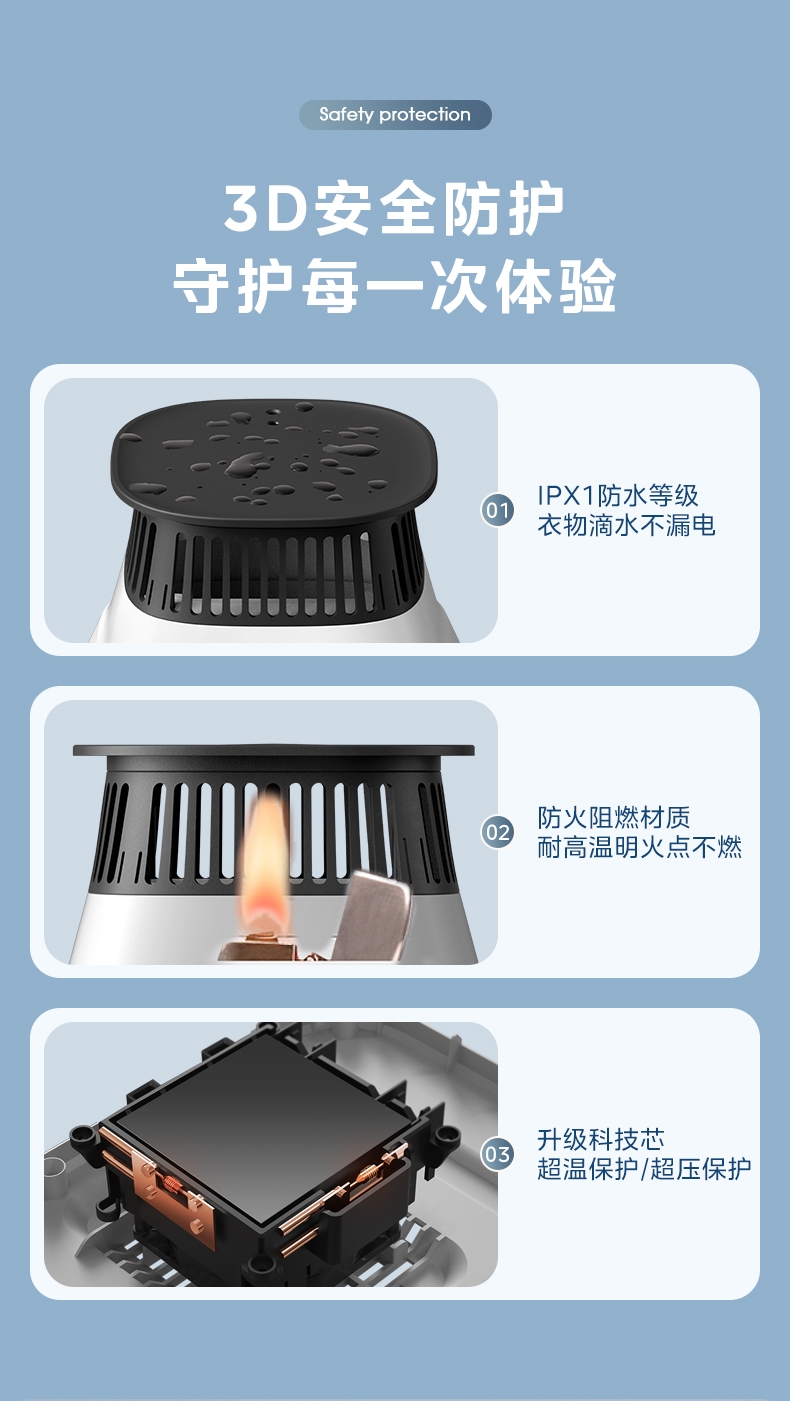 Safety protection

3D安全防护
守护每一次体验

01 IPX1防水等级
衣物滴水不漏电

02 防火阻燃材质
耐高温明火点不燃

03 升级科技芯
超温保护/超压保护