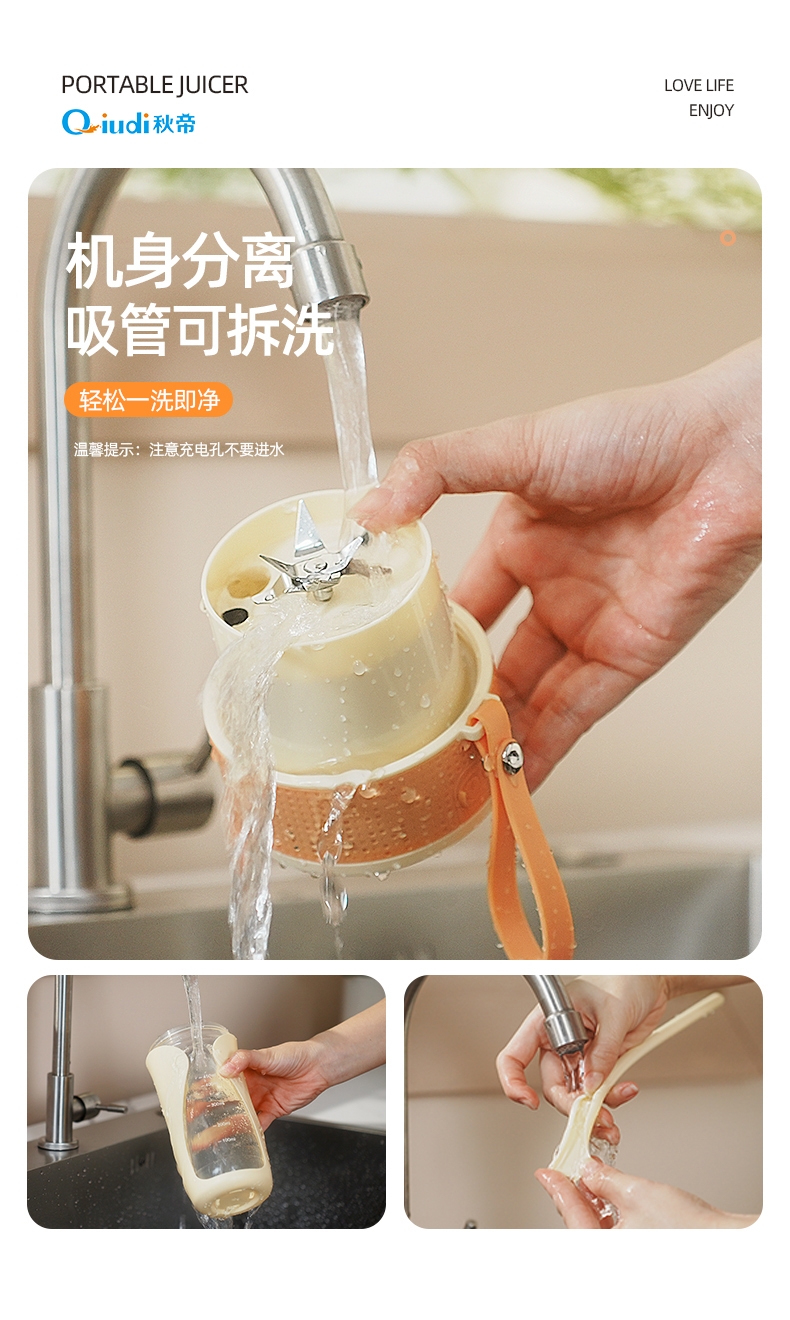 PORTABLE JUICER
Qiudi 秋帝

LOVE LIFE
ENJOY

机身分离
吸管可拆洗

轻松一洗即净

温馨提示：注意充电孔不要进水