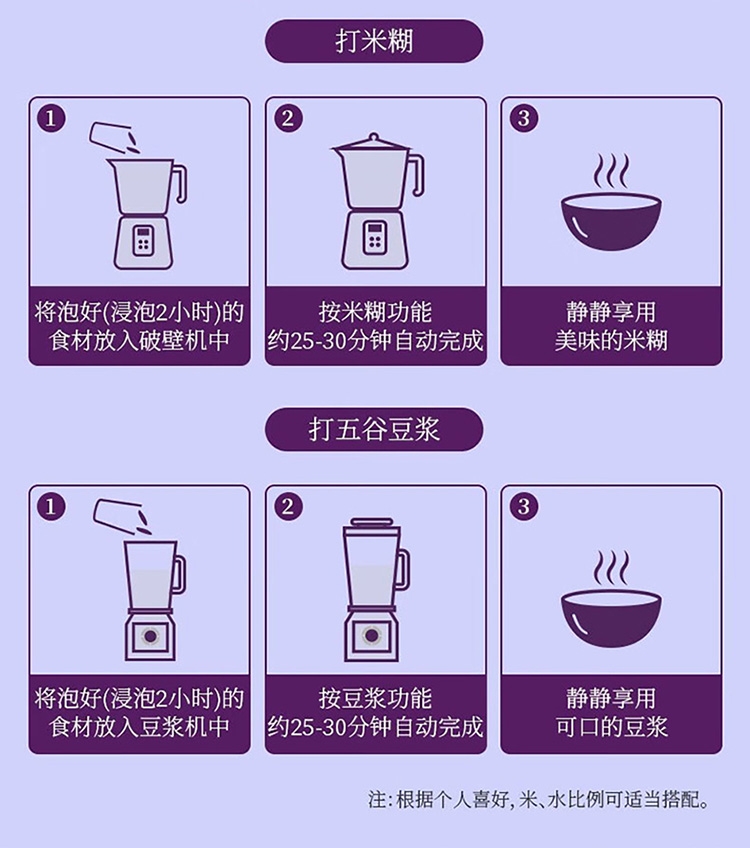 打米糊

1

将泡好(浸泡2小时)的食材放入破壁机中

2

按米糊功能
约25-30分钟自动完成

3

静静享用
美味的米糊

打五谷豆浆

1

将泡好(浸泡2小时)的食材放入豆浆机中

2

按豆浆功能
约25-30分钟自动完成

3

静静享用
可口的豆浆

注:根据个人喜好,米、水比例可适当搭配。