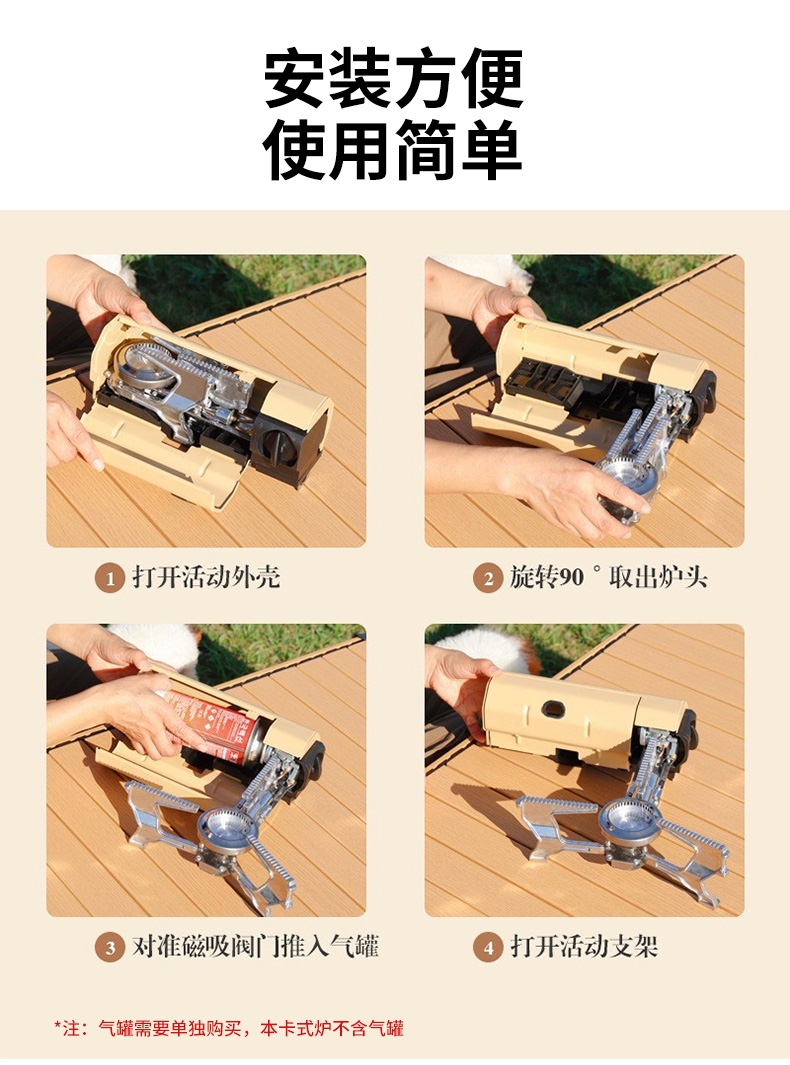 安装方便
使用简单

1 打开活动外壳

2 旋转90 ° 取出炉头

3 对准磁吸阀门推入气罐

4 打开活动支架

*注：气罐需要单独购买，本卡式炉不含气罐