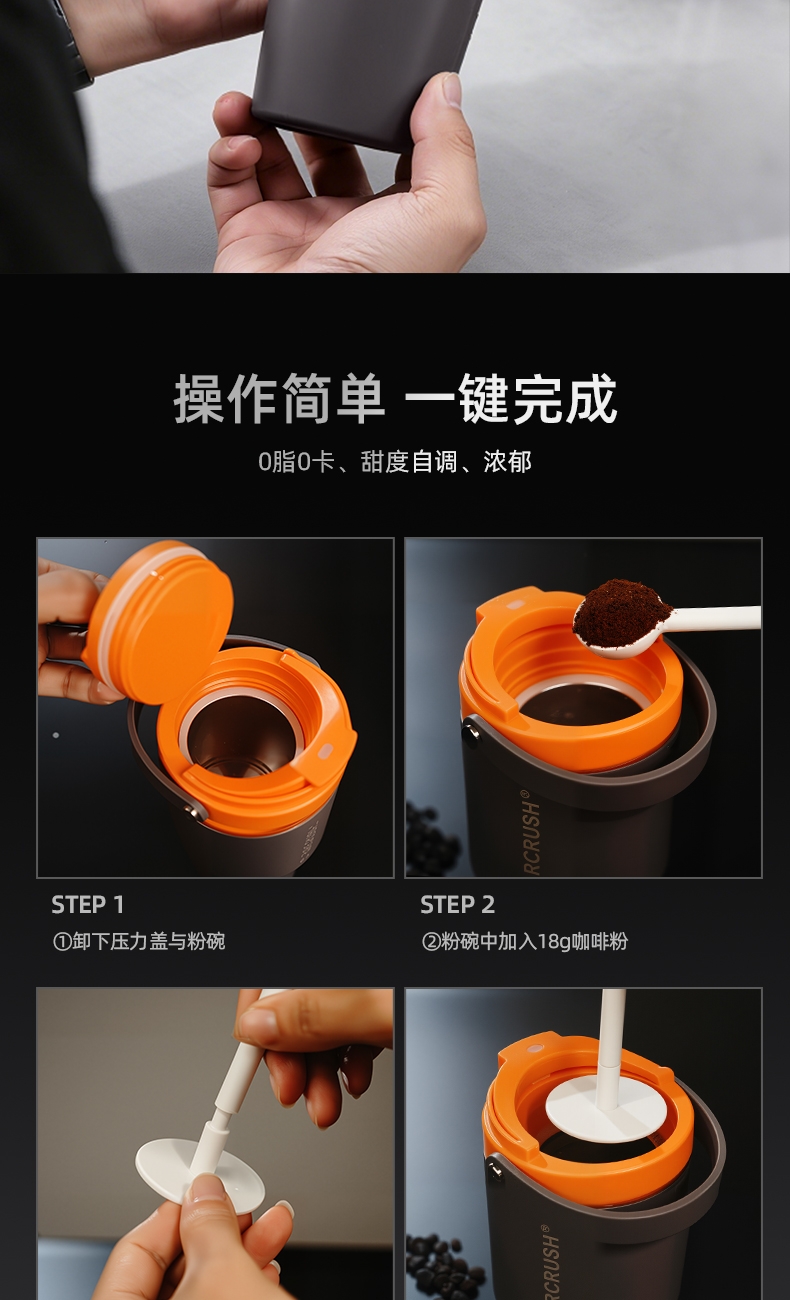 操作简单 一键完成

0脂0卡、甜度自调、浓郁

RCRUSH®

STEP 1

①卸下压力盖与粉碗

STEP 2

②粉碗中加入18g咖啡粉

RCRUSH®