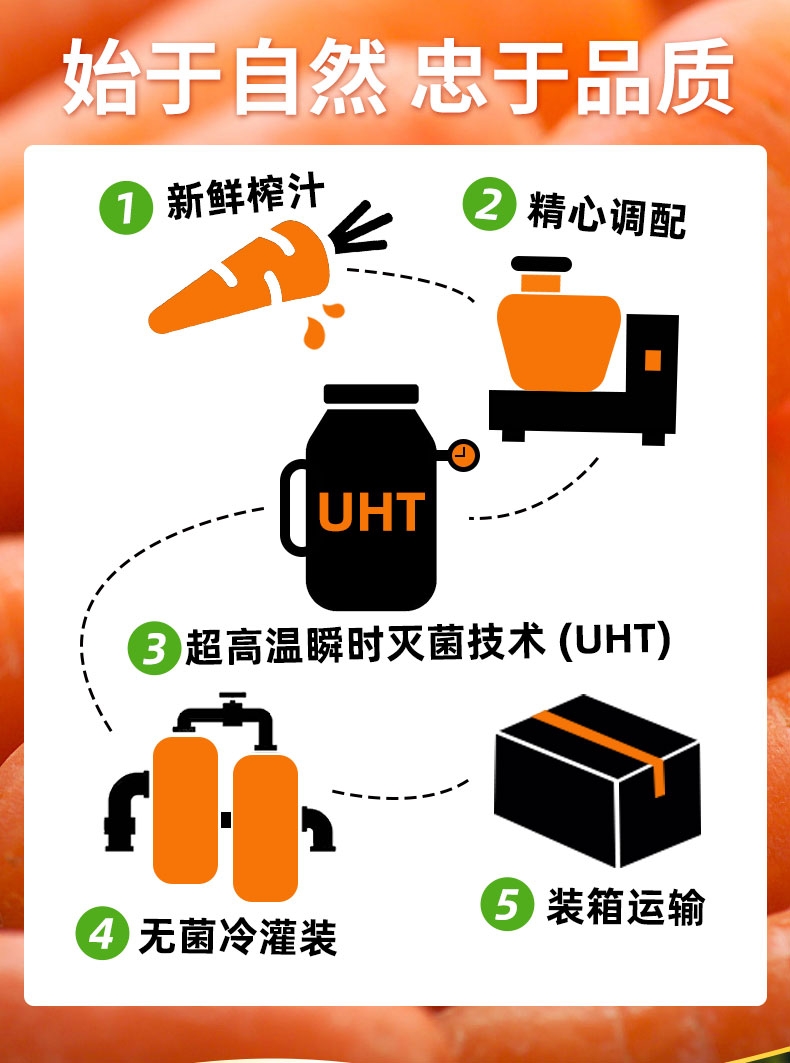 始于自然 忠于品质

1 新鲜榨汁

2 精心调配

UHT

3 超高温瞬时灭菌技术 (UHT)

4 无菌冷灌装

5 装箱运输