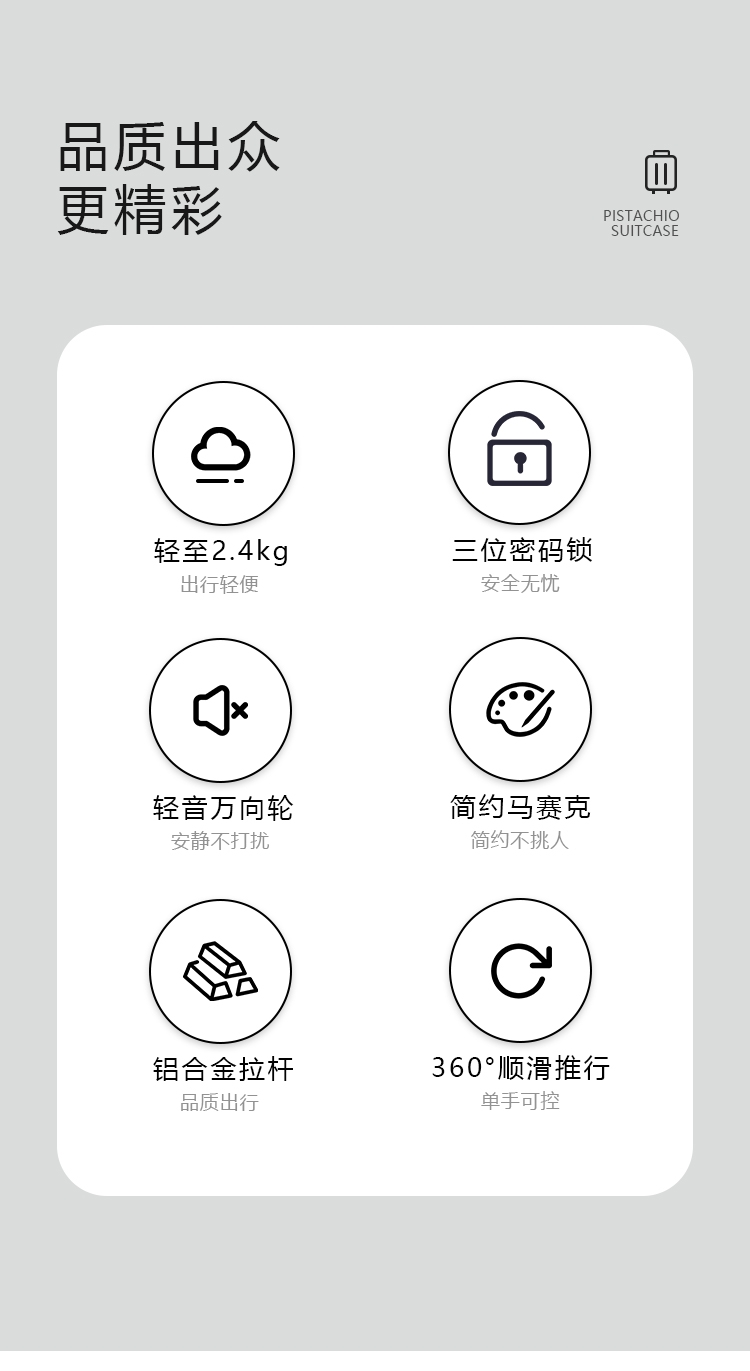 品质出众
更精彩

PISTACHIO
SUITCASE

轻至2.4kg
出行轻便

三位密码锁
安全无忧

轻音万向轮
安静不打扰

简约马赛克
简约不挑人

铝合金拉杆
品质出行

360°顺滑推行
单手可控