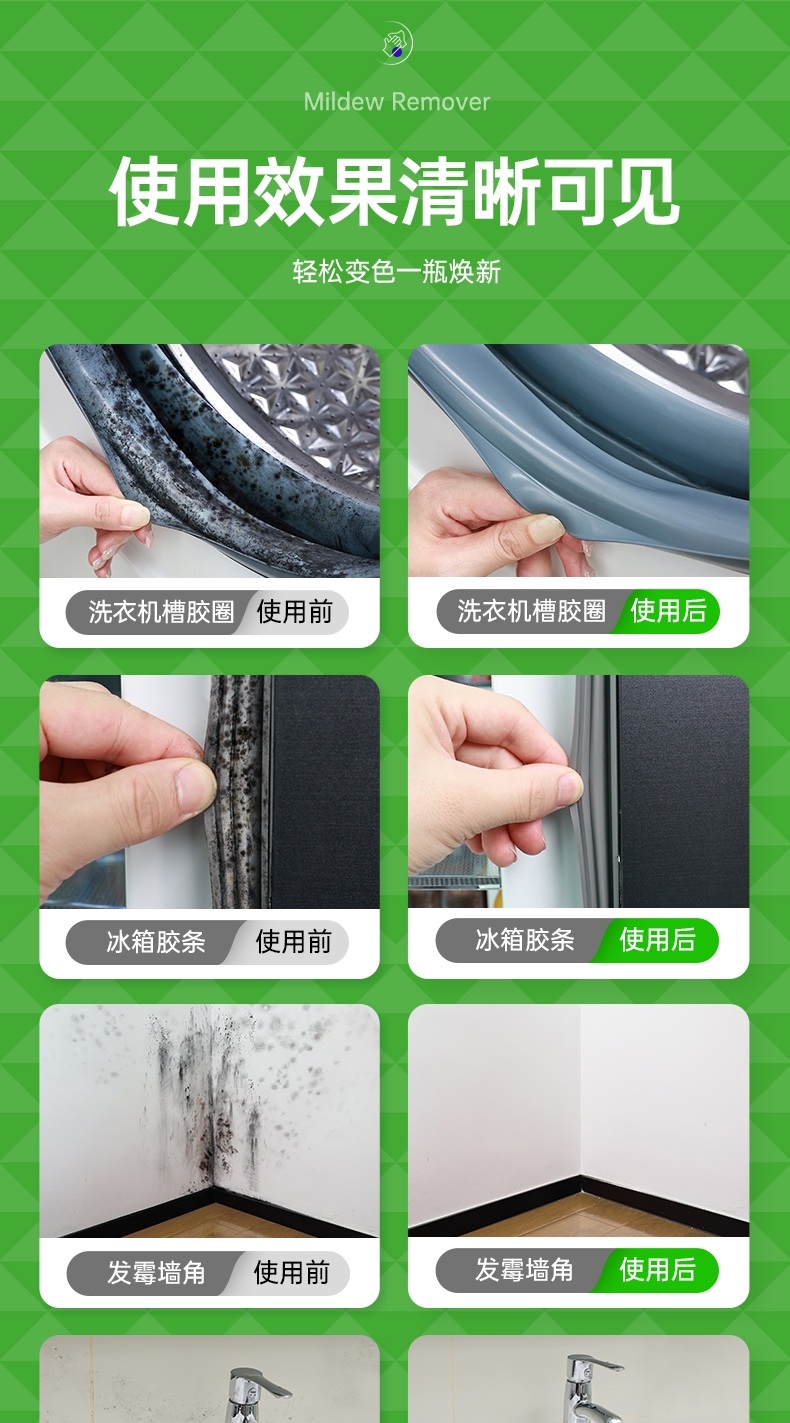 Mildew Remover

使用效果清晰可见

轻松变色一瓶焕新

洗衣机槽胶圈 使用前

洗衣机槽胶圈 使用后

冰箱胶条 使用前

冰箱胶条 使用后

发霉墙角 使用前

发霉墙角 使用后