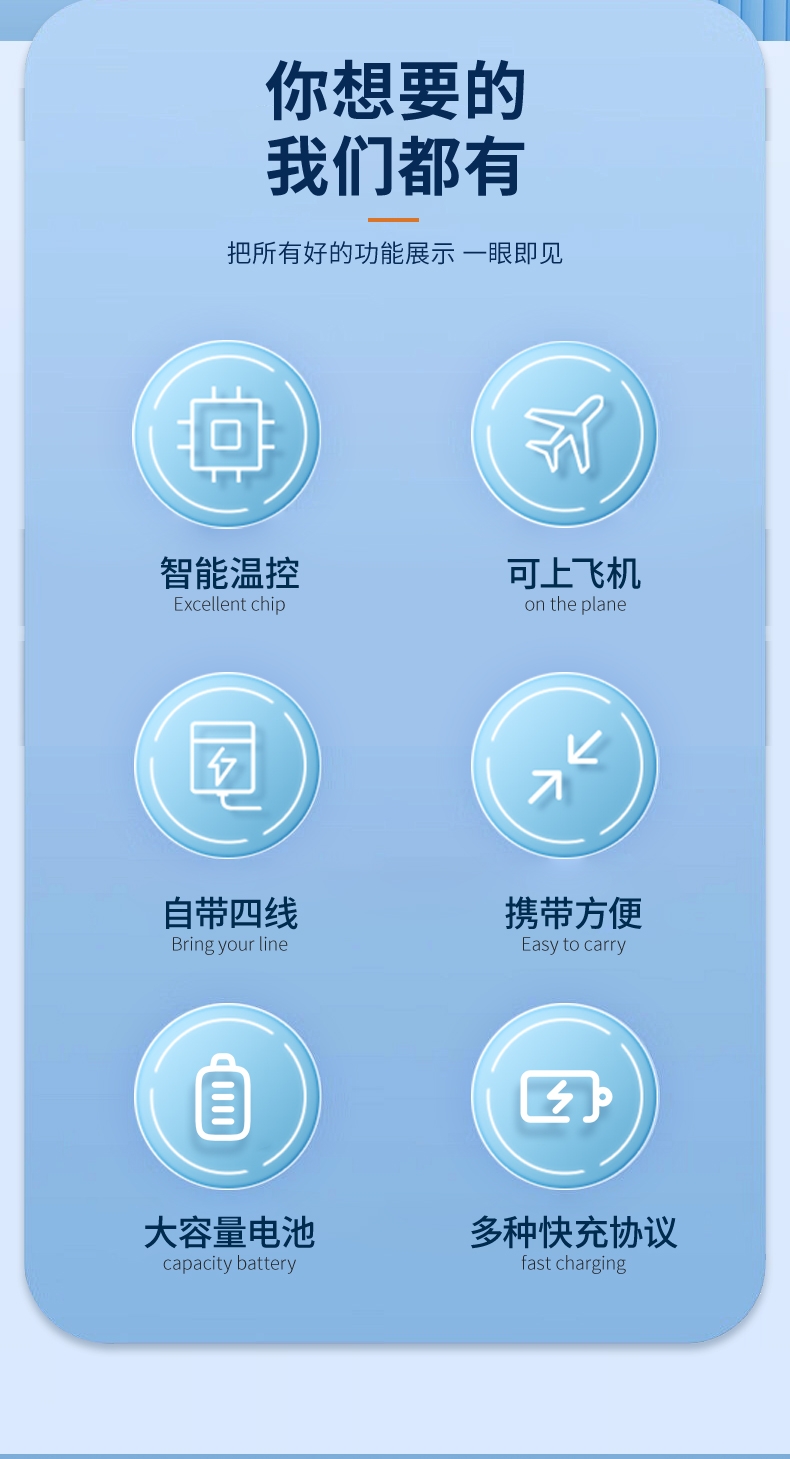 你想要的
我们都有

把所有好的功能展示 一眼即见

智能温控
Excellent chip

可上飞机
on the plane

自带四线
Bring your line

携带方便
Easy to carry

大容量电池
capacity battery

多种快充协议
fast charging