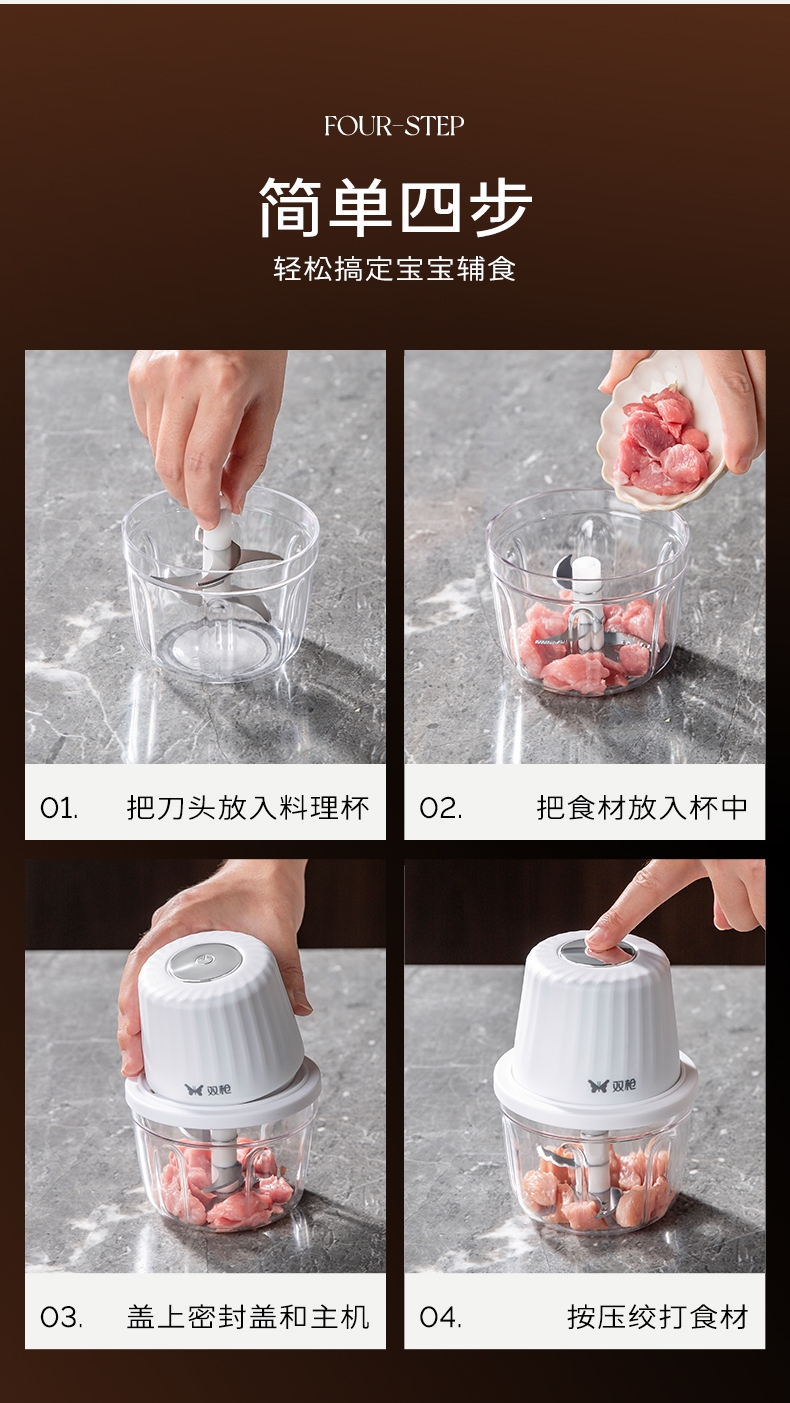 FOUR-STEP

简单四步

轻松搞定宝宝辅食

01. 把刀头放入料理杯

02. 把食材放入杯中

双枪

03. 盖上密封盖和主机

双枪

04. 按压绞打食材