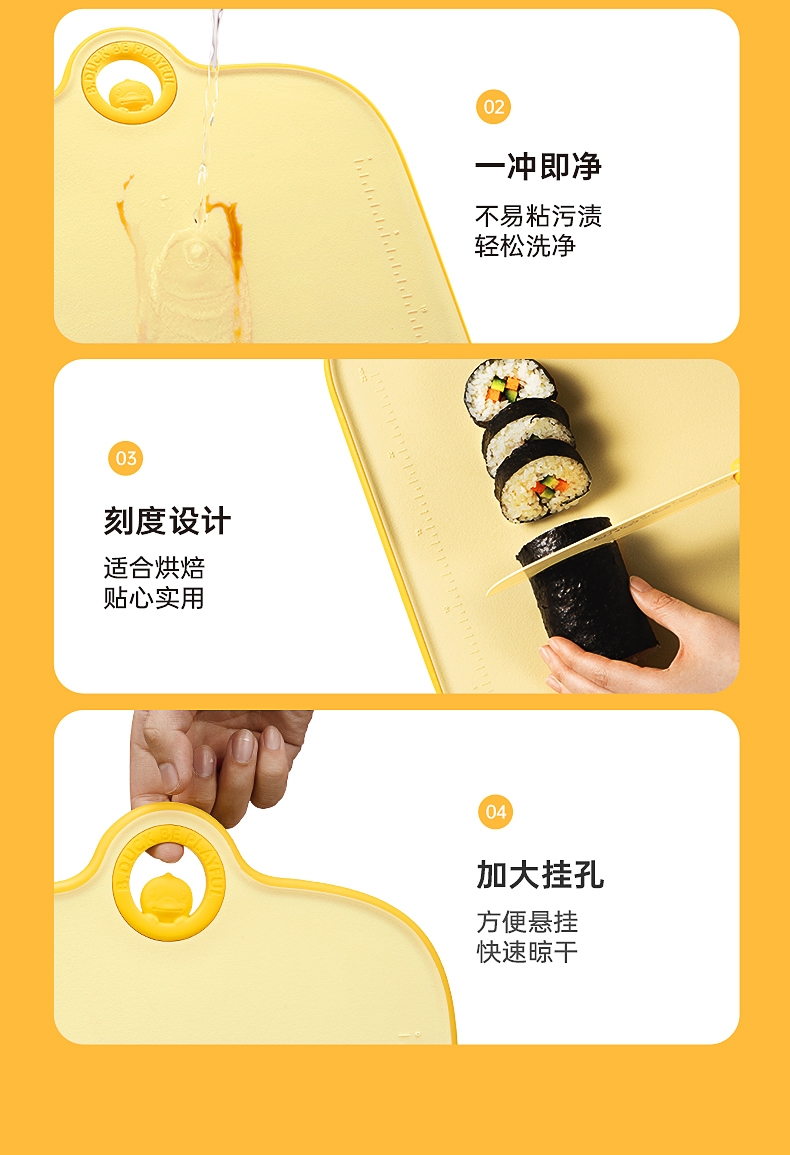 B.DUCK BE PLAYFUL

02

一冲即净

不易粘污渍
轻松洗净

03

刻度设计

适合烘焙
贴心实用

B.DUCK BE PLAYFUL

04

加大挂孔

方便悬挂
快速晾干