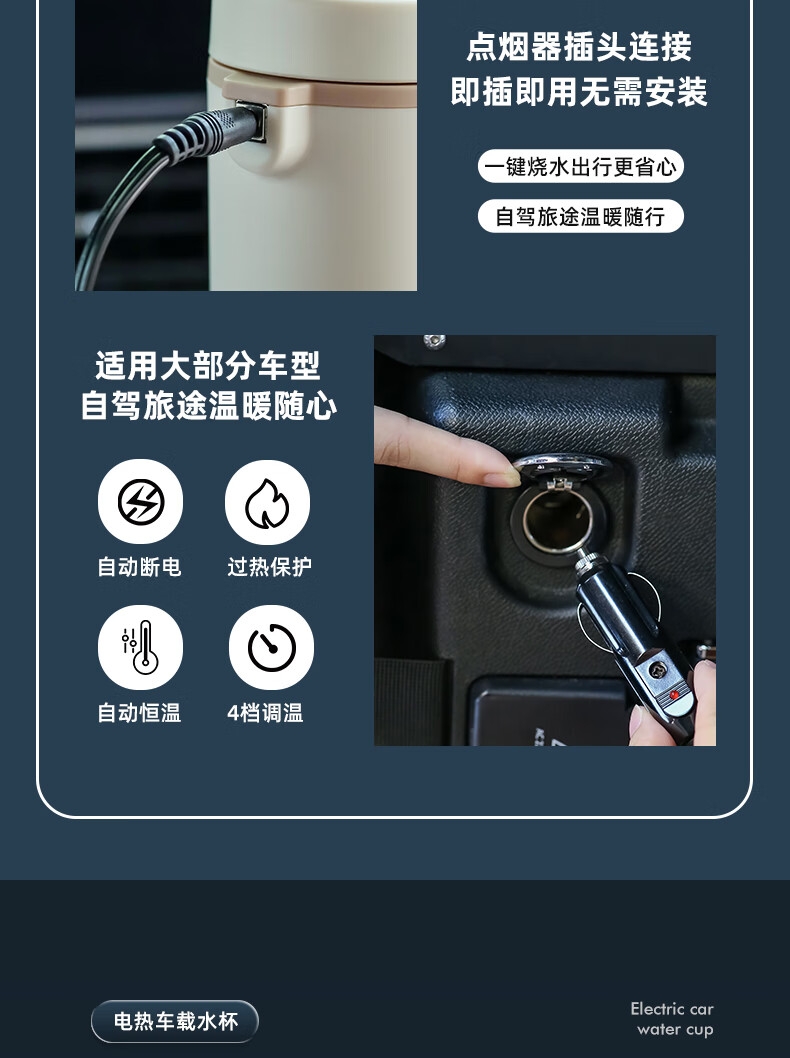 点烟器插头连接
即插即用无需安装

一键烧水出行更省心

自驾旅途温暖随行

适用大部分车型
自驾旅途温暖随心

自动断电

过热保护

自动恒温

4档调温

电热车载水杯

Electric car water cup