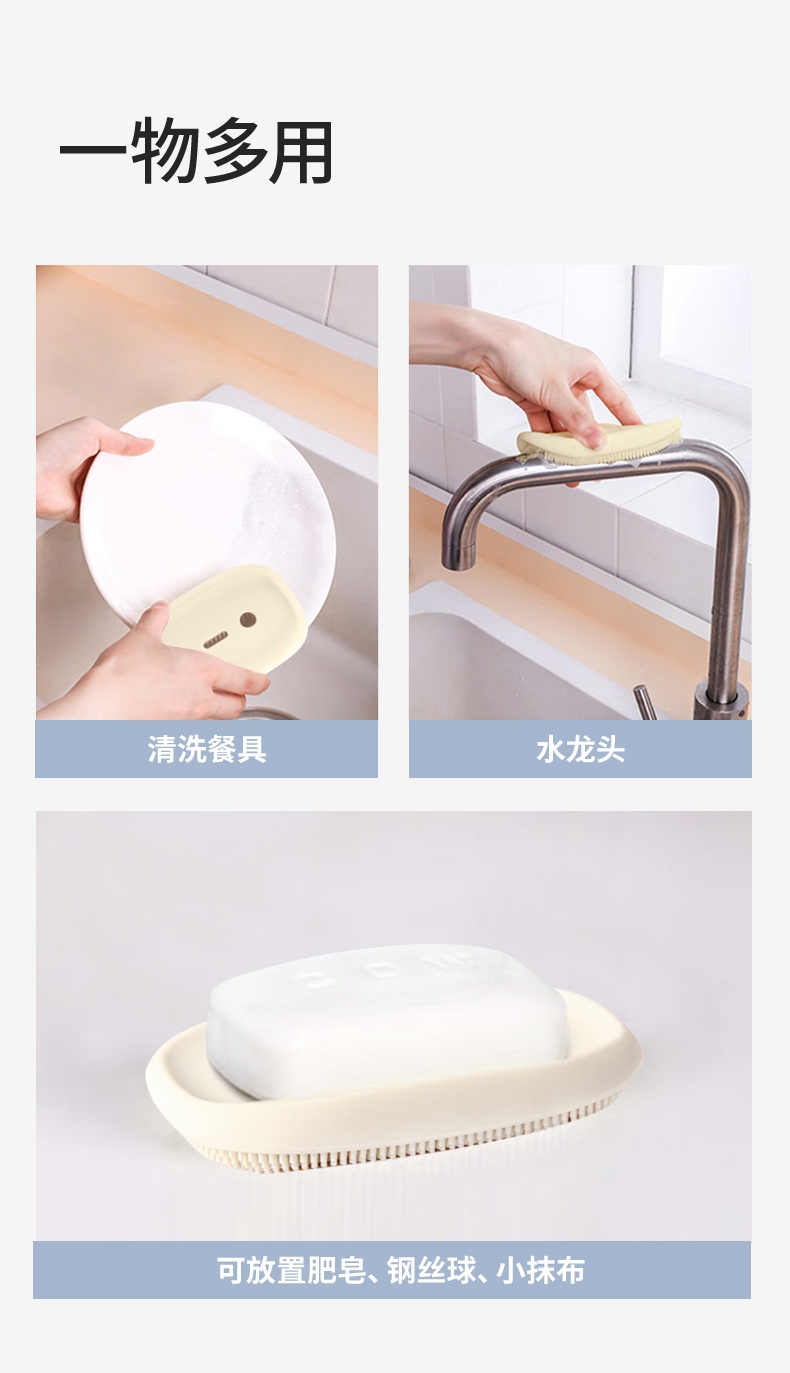 一物多用

清洗餐具

水龙头

可放置肥皂、钢丝球、小抹布