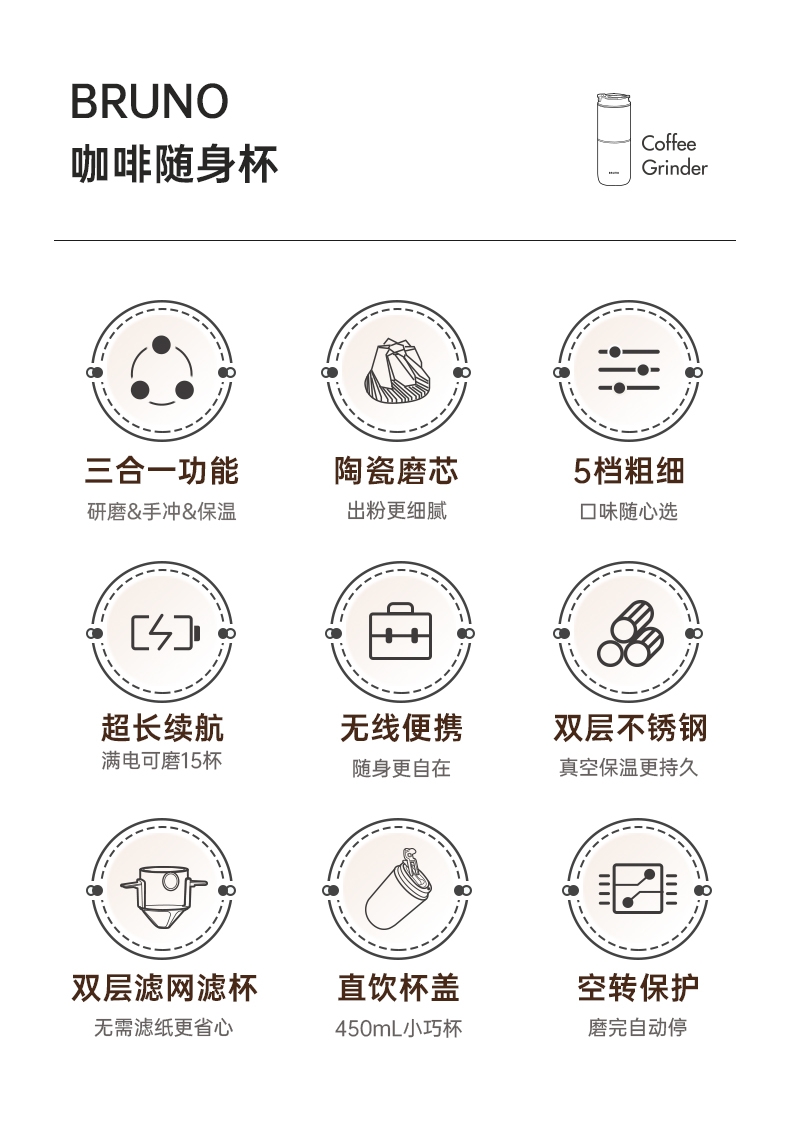 BRUNO
咖啡随身杯

Coffee
Grinder

三合一功能
研磨&手冲&保温

陶瓷磨芯
出粉更细腻

5档粗细
口味随心选

超长续航
满电可磨15杯

无线便携
随身更自在

双层不锈钢
真空保温更持久

双层滤网滤杯
无需滤纸更省心

直饮杯盖
450mL小巧杯

空转保护
磨完自动停