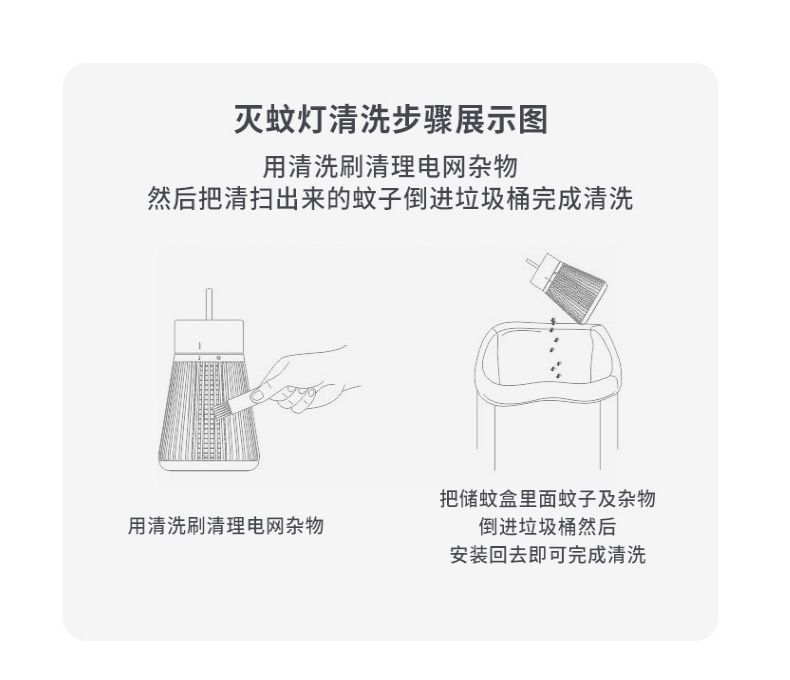 灭蚊灯清洗步骤展示图

用清洗刷清理电网杂物
然后把清扫出来的蚊子倒进垃圾桶完成清洗

用清洗刷清理电网杂物

把储蚊盒里面蚊子及杂物
倒进垃圾桶然后
安装回去即可完成清洗