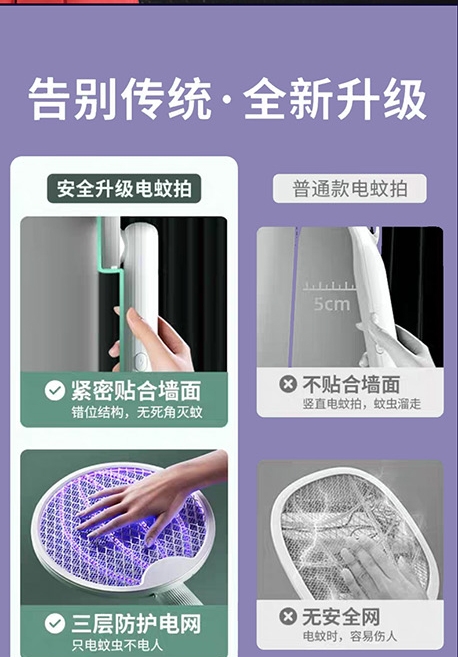 告别传统·全新升级

安全升级电蚊拍

紧密贴合墙面
错位结构，无死角灭蚊

三层防护电网
只电蚊虫不电人

普通款电蚊拍

5cm

不贴合墙面
竖直电蚊拍，蚊虫溜走

无安全网
电蚊时，容易伤人