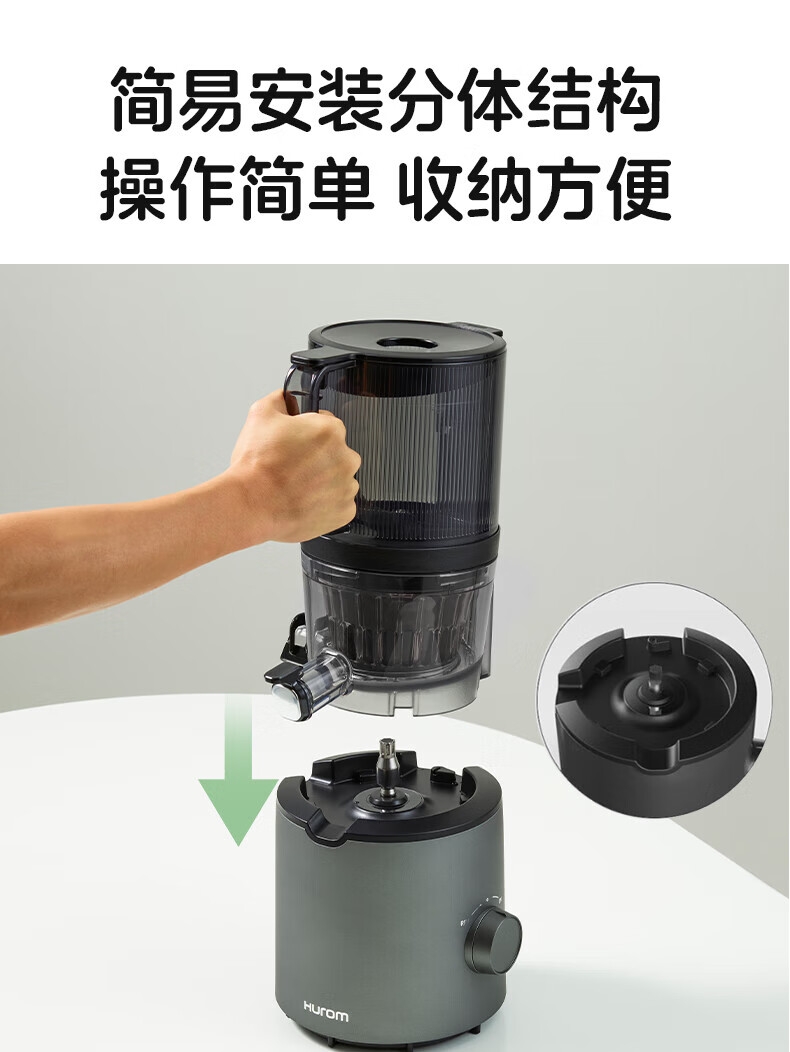 简易安装分体结构
操作简单 收纳方便

Hurom