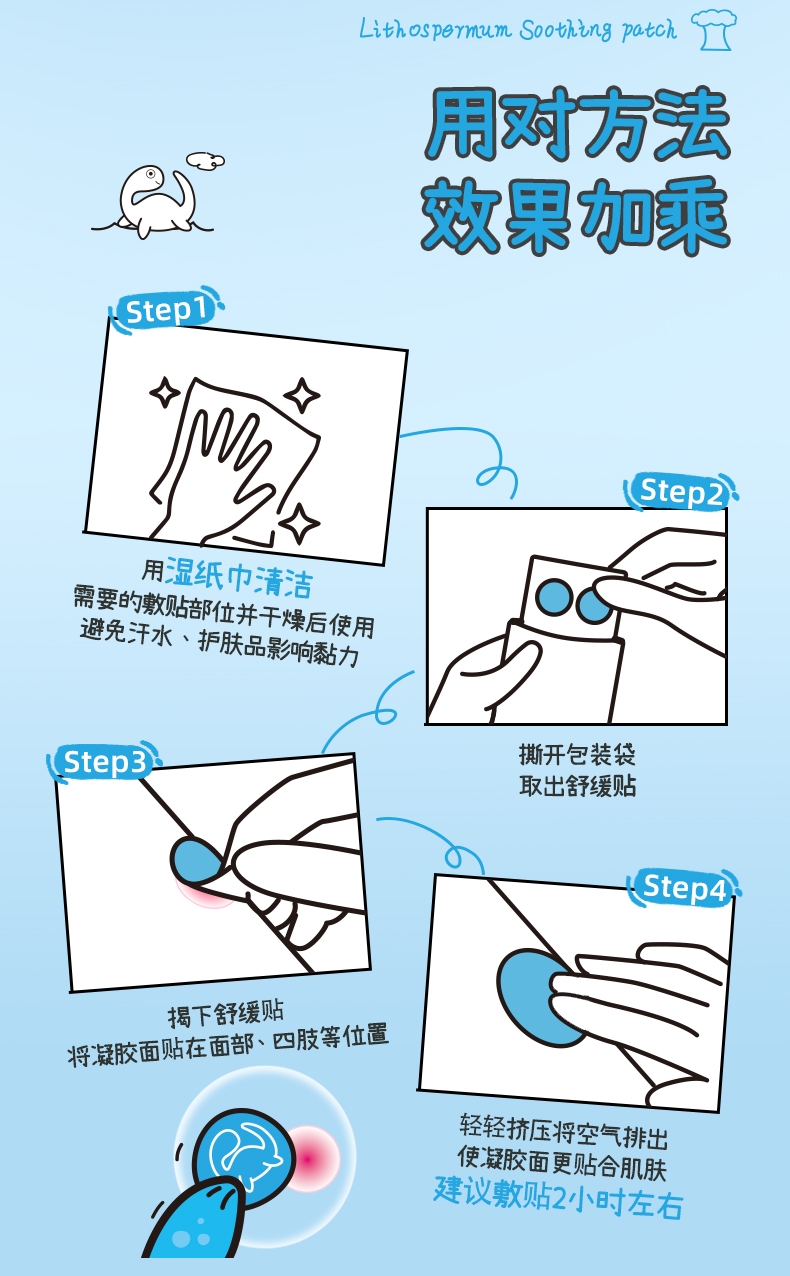 Lithospermum Soothing patch

用对方法
效果加乘

Step1

用湿纸巾清洁
需要的敷贴部位并干燥后使用
避免汗水、护肤品影响黏力

Step2

撕开包装袋
取出舒缓贴

Step3

揭下舒缓贴
将凝胶面贴在面部、四肢等位置

Step4

轻轻挤压将空气排出
使凝胶面更贴合肌肤
建议敷贴2小时左右