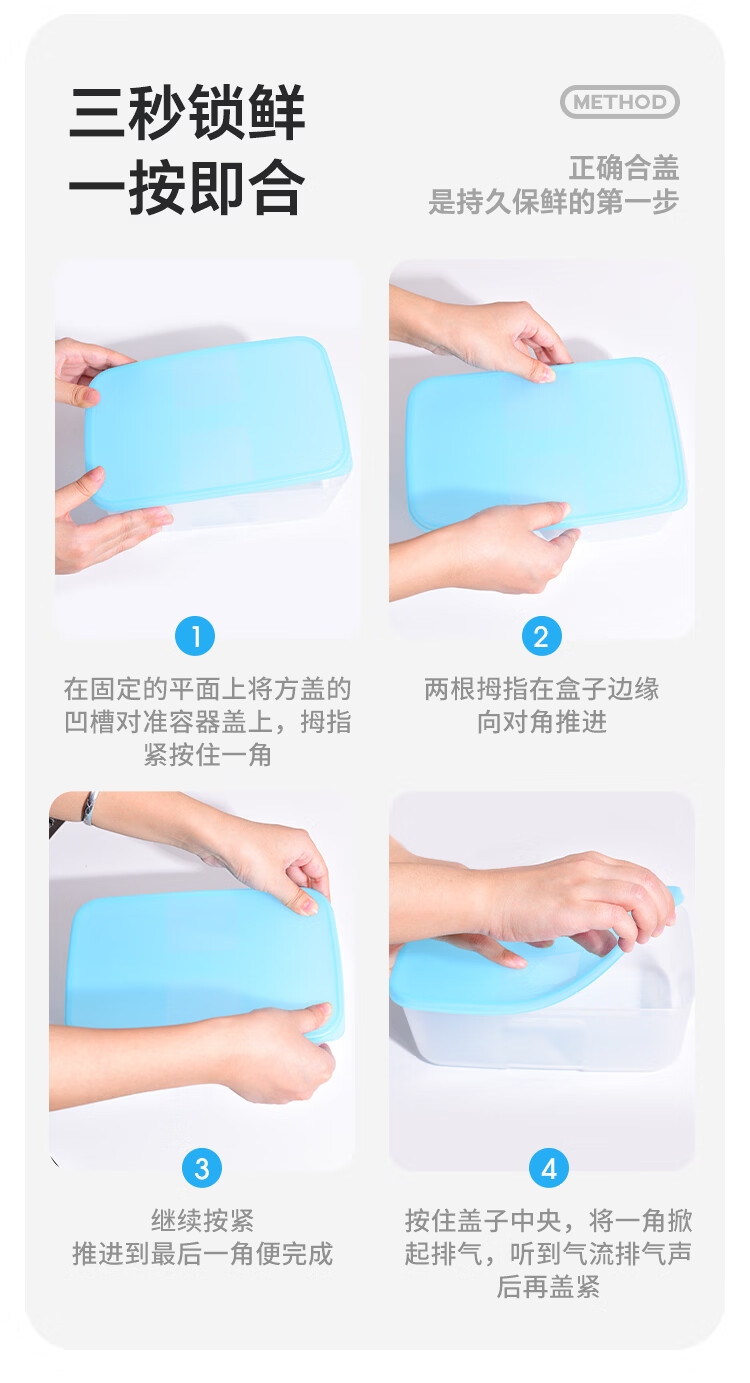 三秒锁鲜
一按即合

METHOD

正确合盖
是持久保鲜的第一步

1

在固定的平面上将方盖的凹槽对准容器盖上，拇指紧按住一角

2

两根拇指在盒子边缘向对角推进

3

继续按紧
推进到最后一角便完成

4

按住盖子中央，将一角掀起排气，听到气流排气声后再盖紧