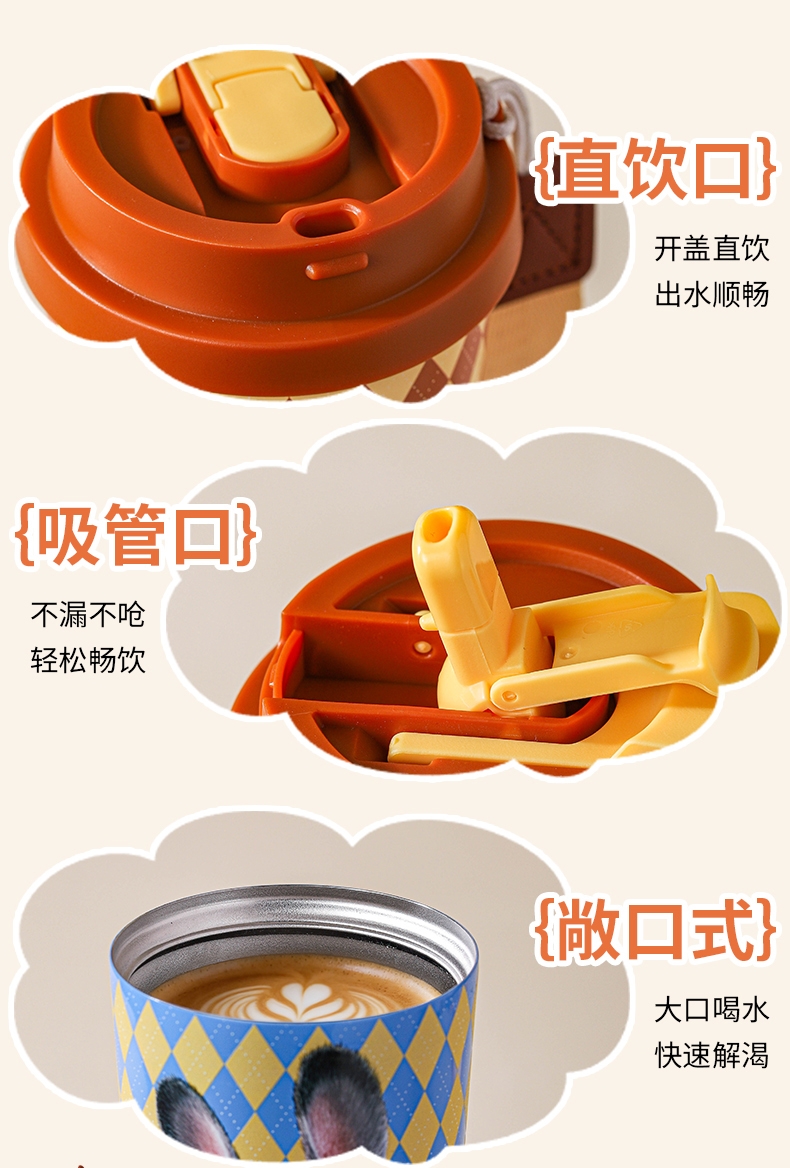 {直饮口}

开盖直饮
出水顺畅

{吸管口}

不漏不呛
轻松畅饮

{敞口式}

大口喝水
快速解渴