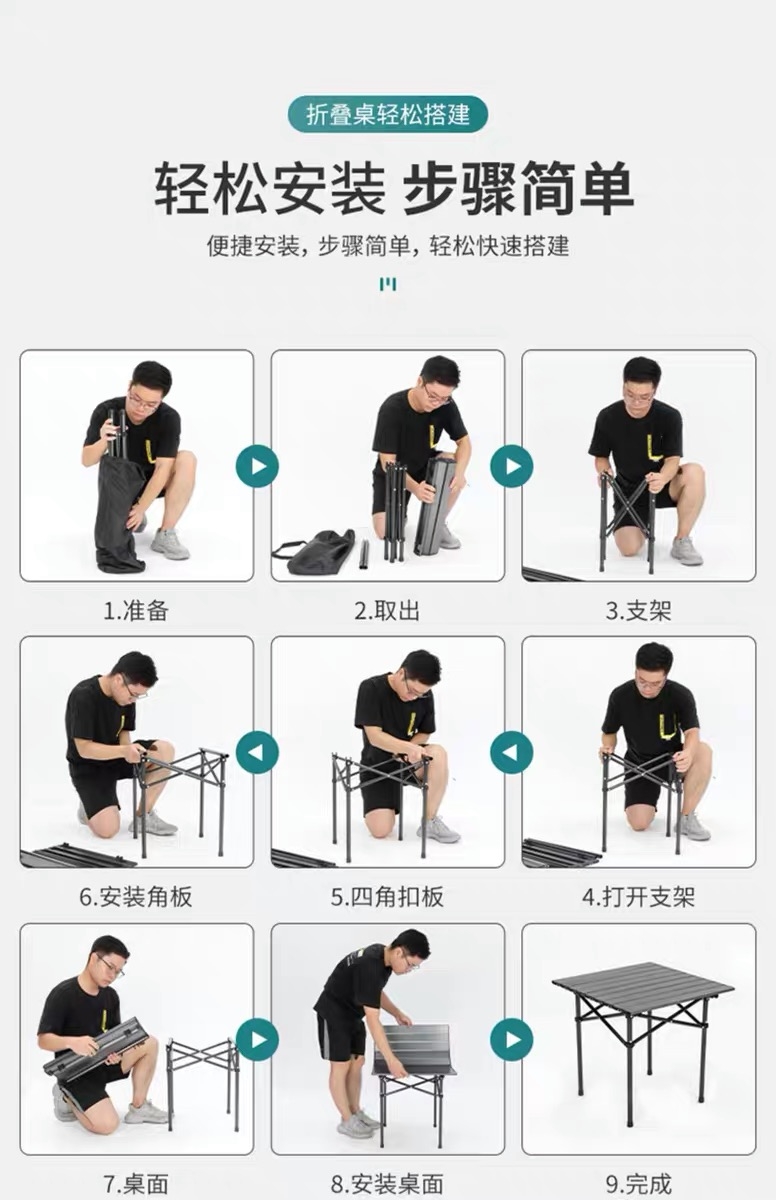 折叠桌轻松搭建

轻松安装 步骤简单

便捷安装，步骤简单，轻松快速搭建

1.准备

2.取出

3.支架

6.安装角板

5.四角扣板

4.打开支架

7.桌面

8.安装桌面

9.完成