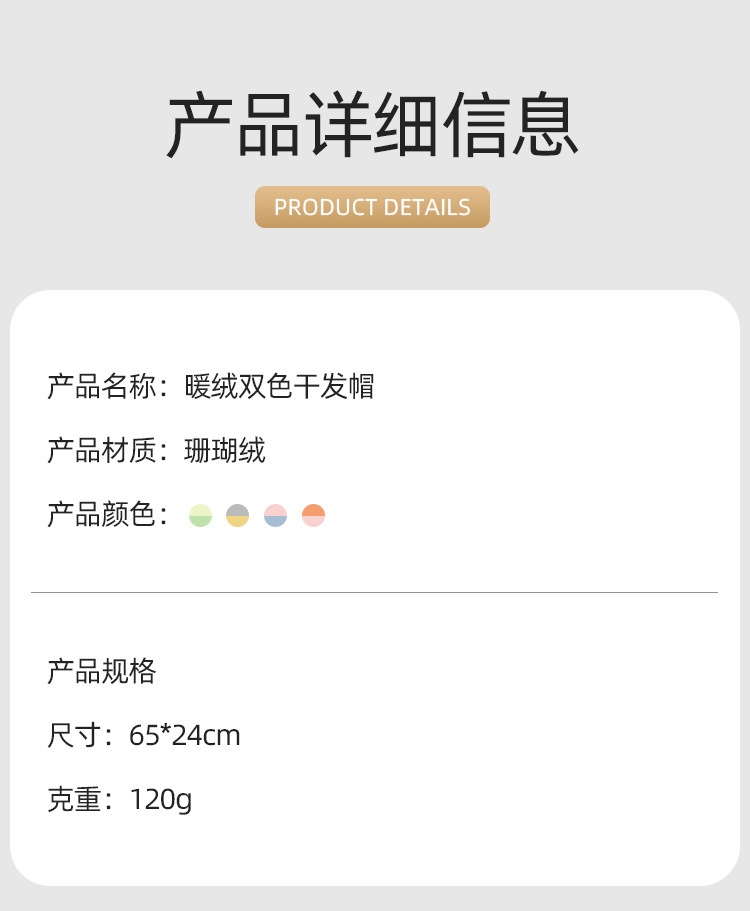 产品详细信息

PRODUCT DETAILS

产品名称：暖绒双色干发帽

产品材质：珊瑚绒

产品颜色：

产品规格

尺寸：65*24cm

克重：120g