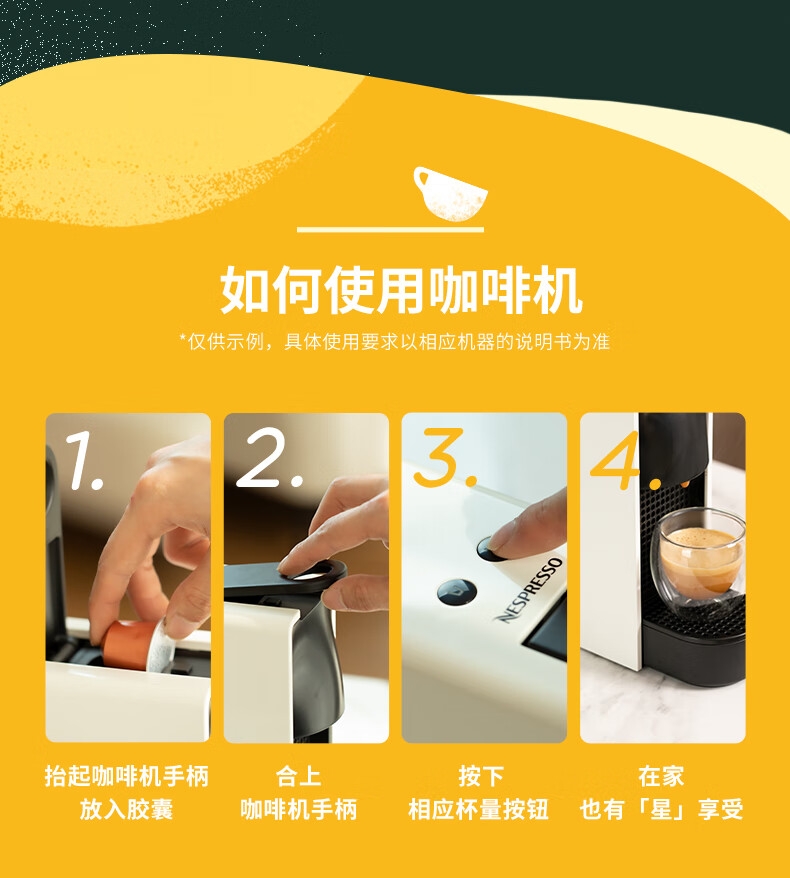 如何使用咖啡机

*仅供示例，具体使用要求以相应机器的说明书为准

1.

2.

3.

NESPRESSO

4.

抬起咖啡机手柄
放入胶囊

合上
咖啡机手柄

按下
相应杯量按钮

在家
也有「星」享受