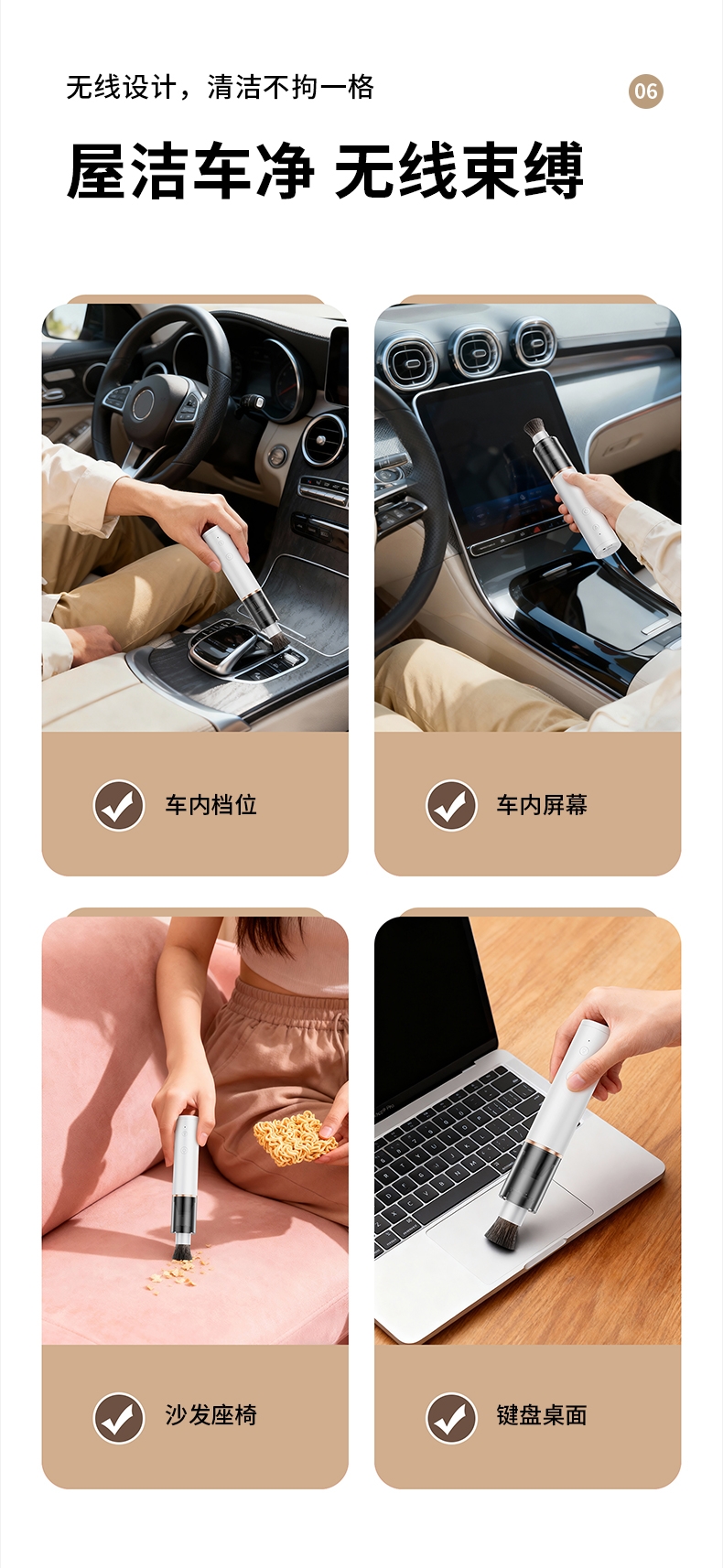 无线设计，清洁不拘一格

06

屋洁车净 无线束缚

车内档位

车内屏幕

沙发座椅

键盘桌面