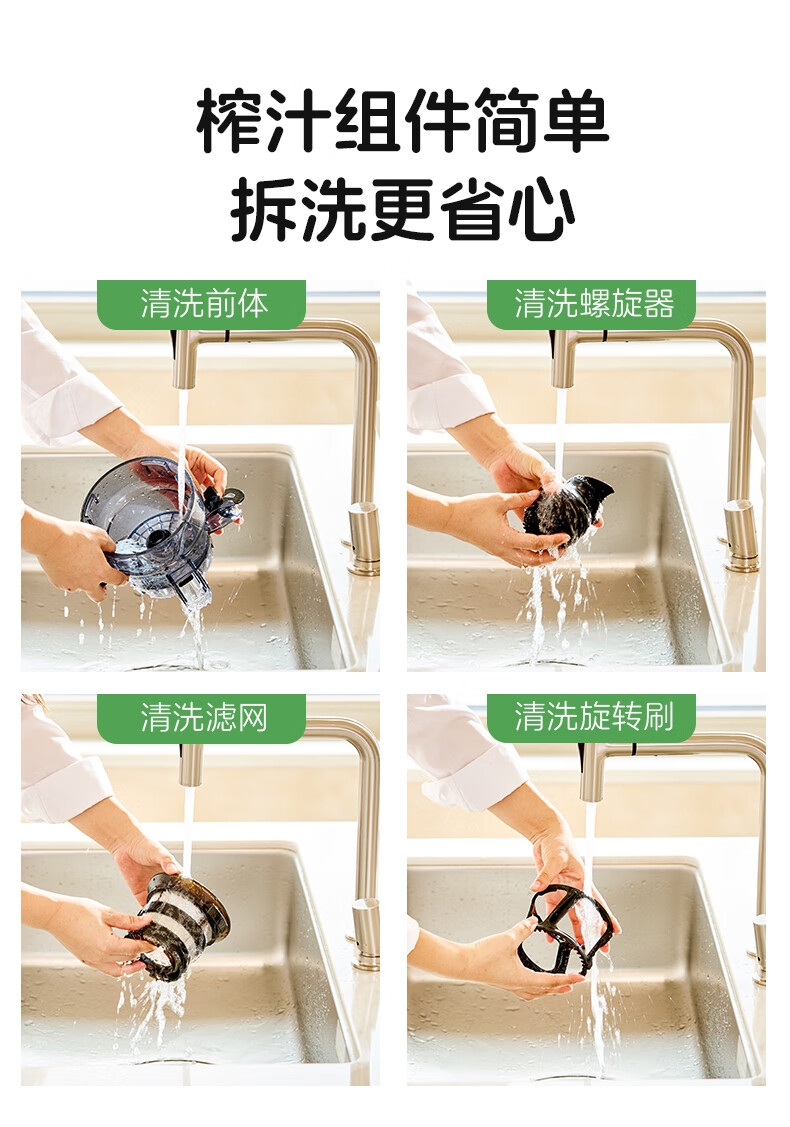 榨汁组件简单
拆洗更省心

清洗前体

清洗螺旋器

清洗滤网

清洗旋转刷