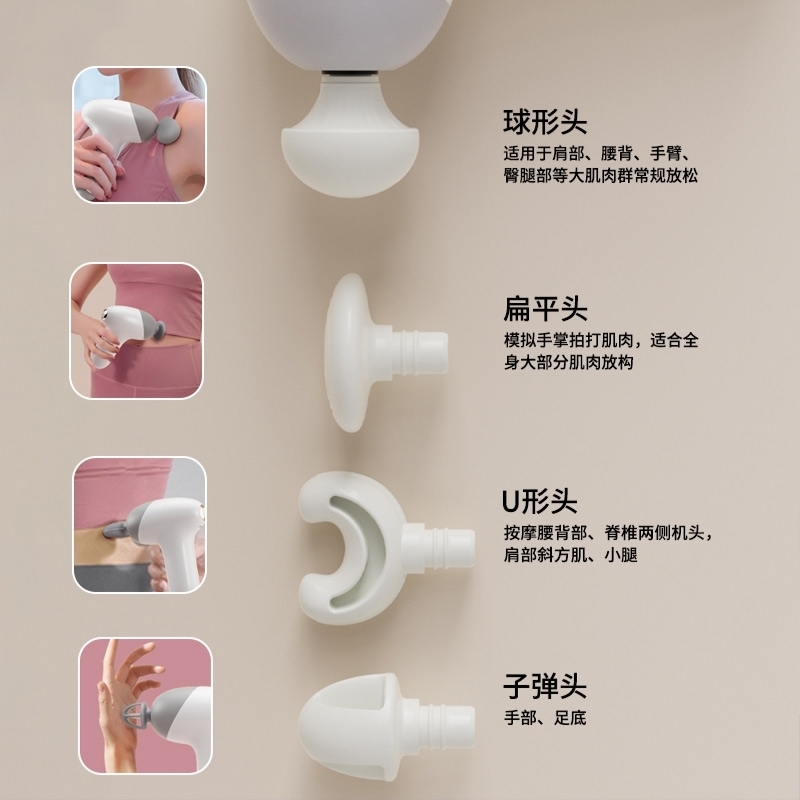 球形头
适用于肩部、腰背、手臂、臀腿部等大肌肉群常规放松

扁平头
模拟手掌拍打肌肉，适合全身大部分肌肉放构

U形头
按摩腰背部、脊椎两侧机头，肩部斜方肌、小腿

子弹头
手部、足底