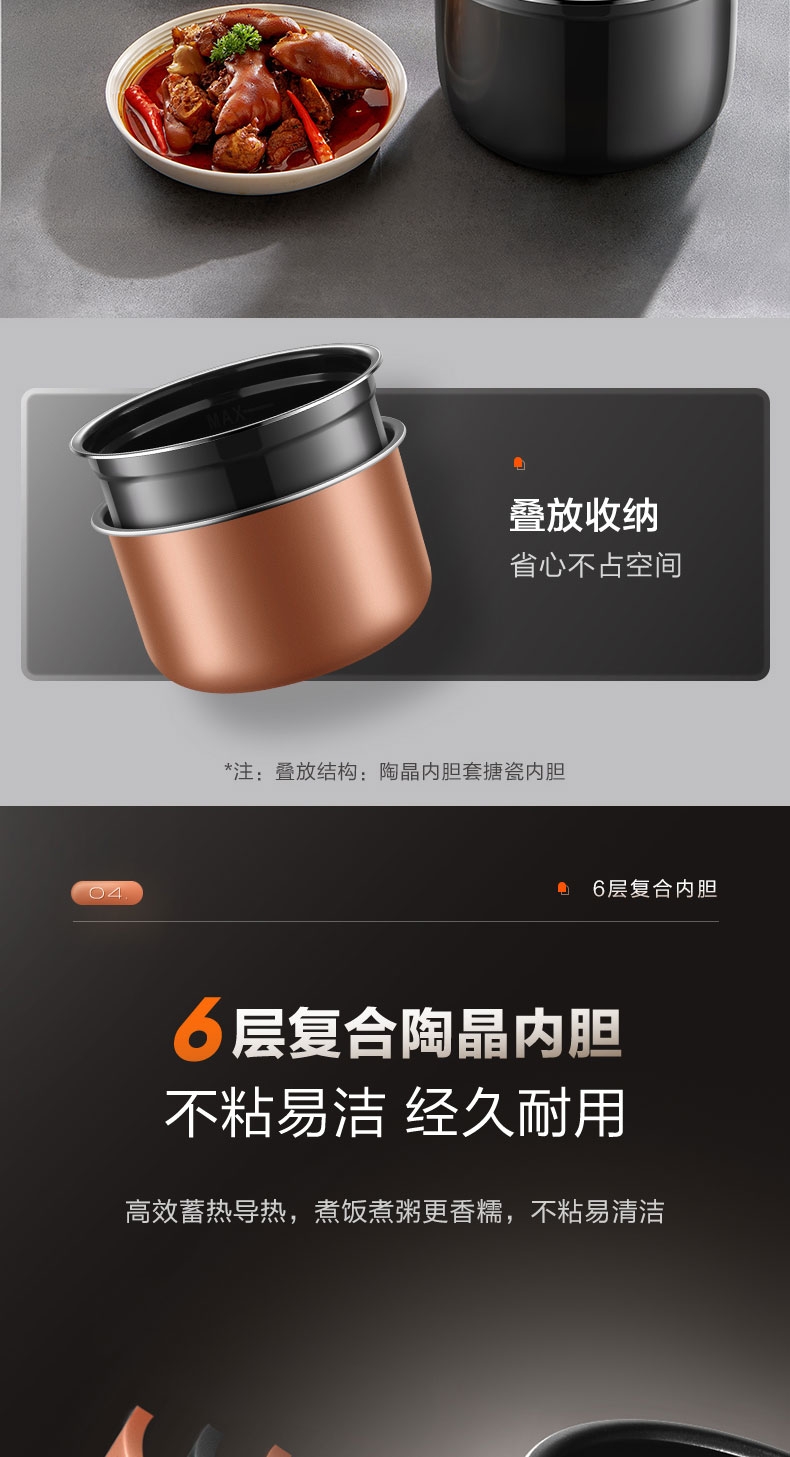 MAX

叠放收纳
省心不占空间

*注：叠放结构：陶晶内胆套搪瓷内胆

04.

6层复合内胆

6层复合陶晶内胆
不粘易洁 经久耐用

高效蓄热导热，煮饭煮粥更香糯，不粘易清洁