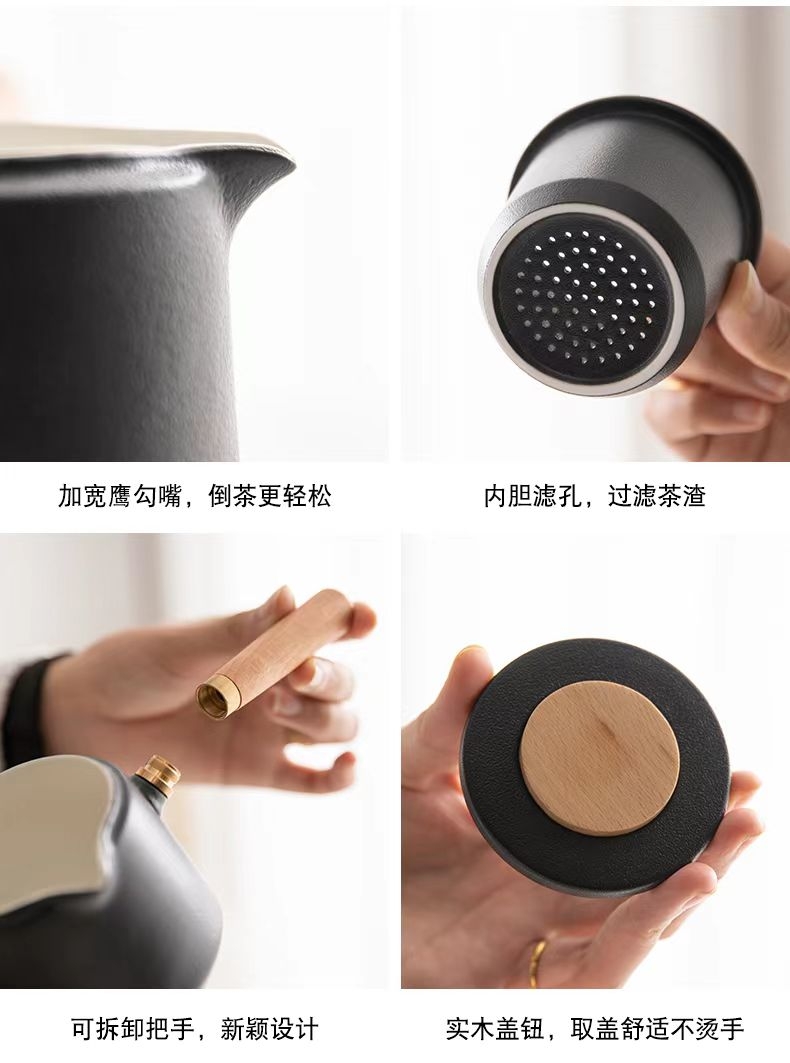 加宽鹰勾嘴，倒茶更轻松

内胆滤孔，过滤茶渣

可拆卸把手，新颖设计

实木盖钮，取盖舒适不烫手