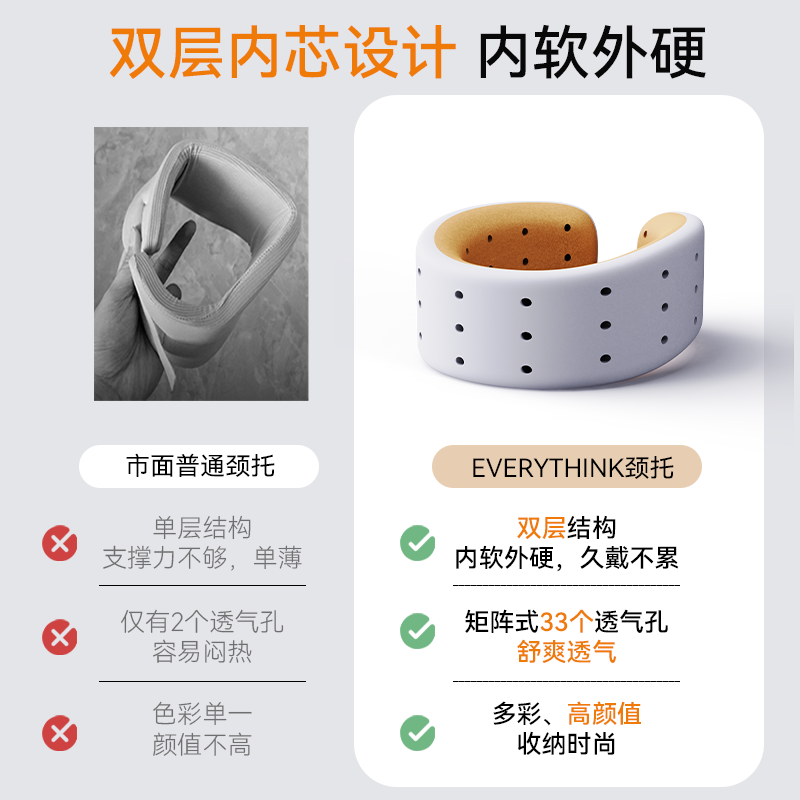 双层内芯设计 内软外硬

市面普通颈托

单层结构
支撑力不够，单薄

仅有2个透气孔
容易闷热

色彩单一
颜值不高

EVERYTHINK颈托

双层结构
内软外硬，久戴不累

矩阵式33个透气孔
舒爽透气

多彩、高颜值
收纳时尚