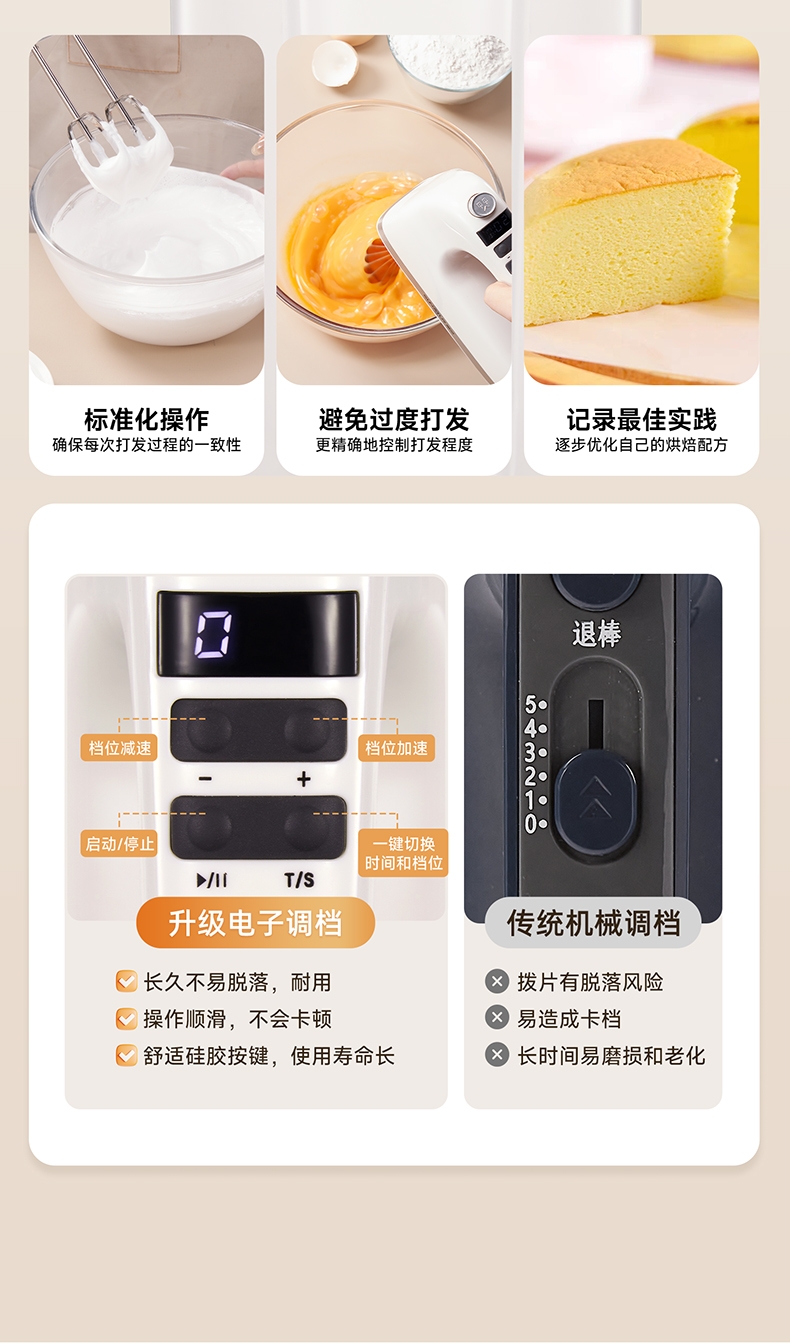 标准化操作
确保每次打发过程的一致性

避免过度打发
更精确地控制打发程度

记录最佳实践
逐步优化自己的烘焙配方

0

档位减速

档位加速

−

+

启动/停止

一键切换时间和档位

▶/II

T/S

升级电子调档

长久不易脱落，耐用

操作顺滑，不会卡顿

舒适硅胶按键，使用寿命长

退棒

5
4
3
2
1
0

传统机械调档

拨片有脱落风险

易造成卡档

长时间易磨损和老化