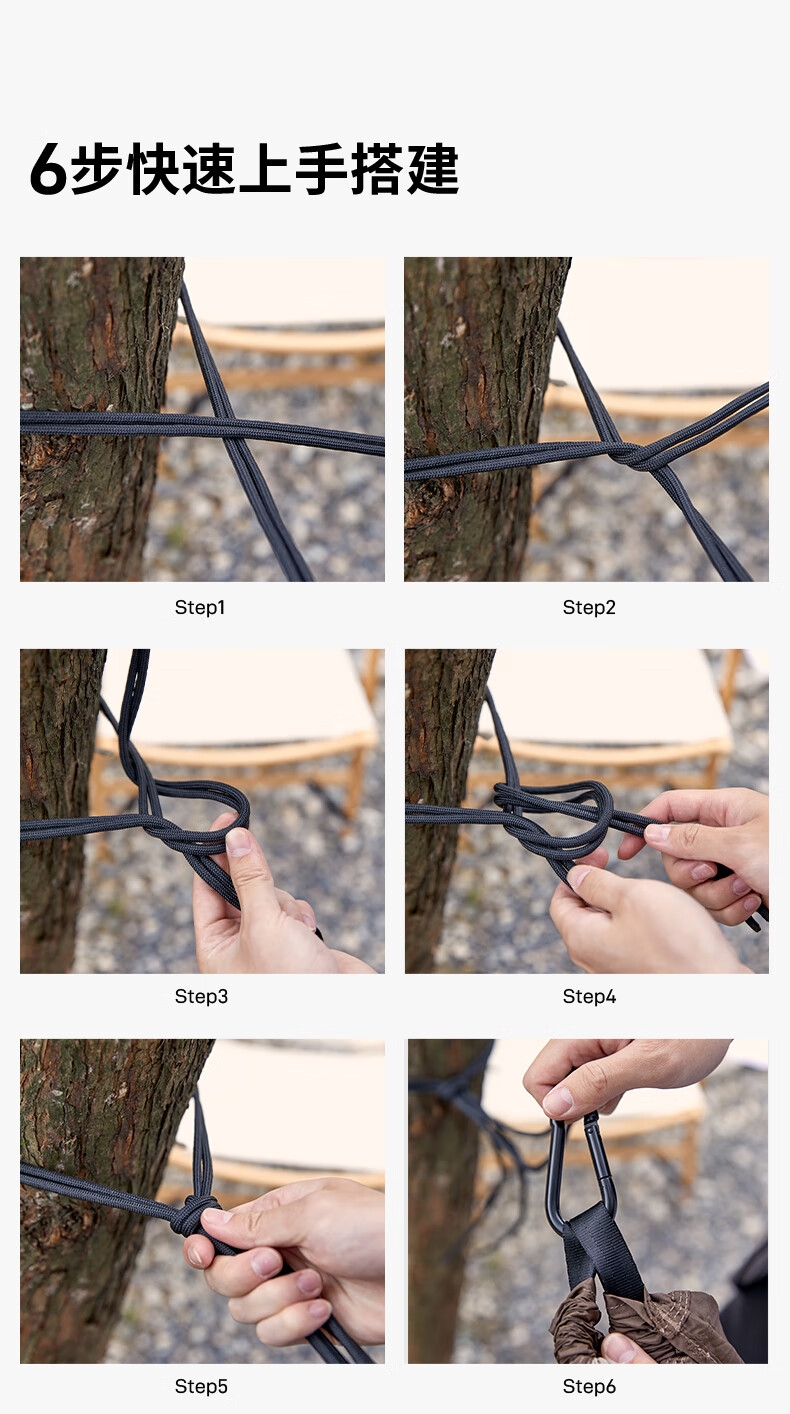 6步快速上手搭建

Step1

Step2

Step3

Step4

Step5

Step6