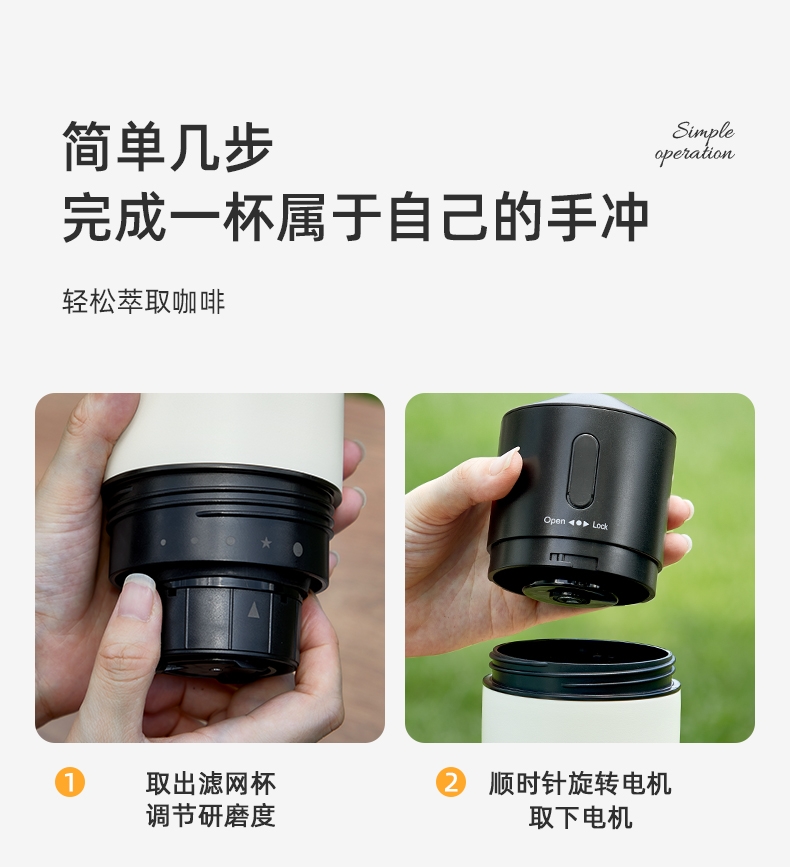 简单几步
完成一杯属于自己的手冲

Simple operation

轻松萃取咖啡

Open ◀●▶ Lock

1 取出滤网杯
调节研磨度

2 顺时针旋转电机
取下电机