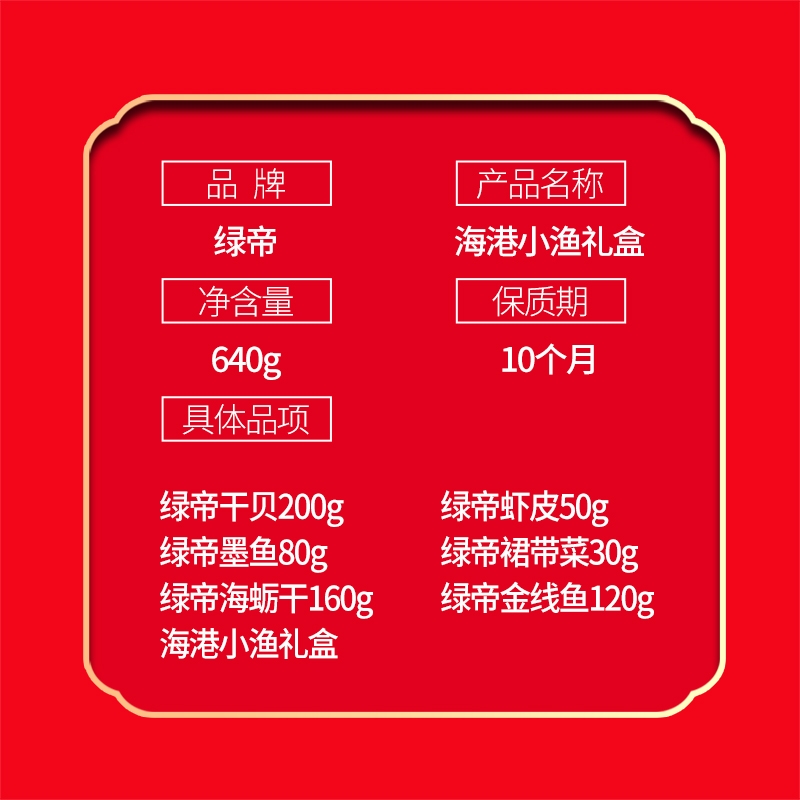 品 牌

绿帝

产品名称

海港小渔礼盒

净含量

640g

保质期

10个月

具体品项

绿帝干贝200g
绿帝墨鱼80g
绿帝海蛎干160g
海港小渔礼盒

绿帝虾皮50g
绿帝裙带菜30g
绿帝金线鱼120g