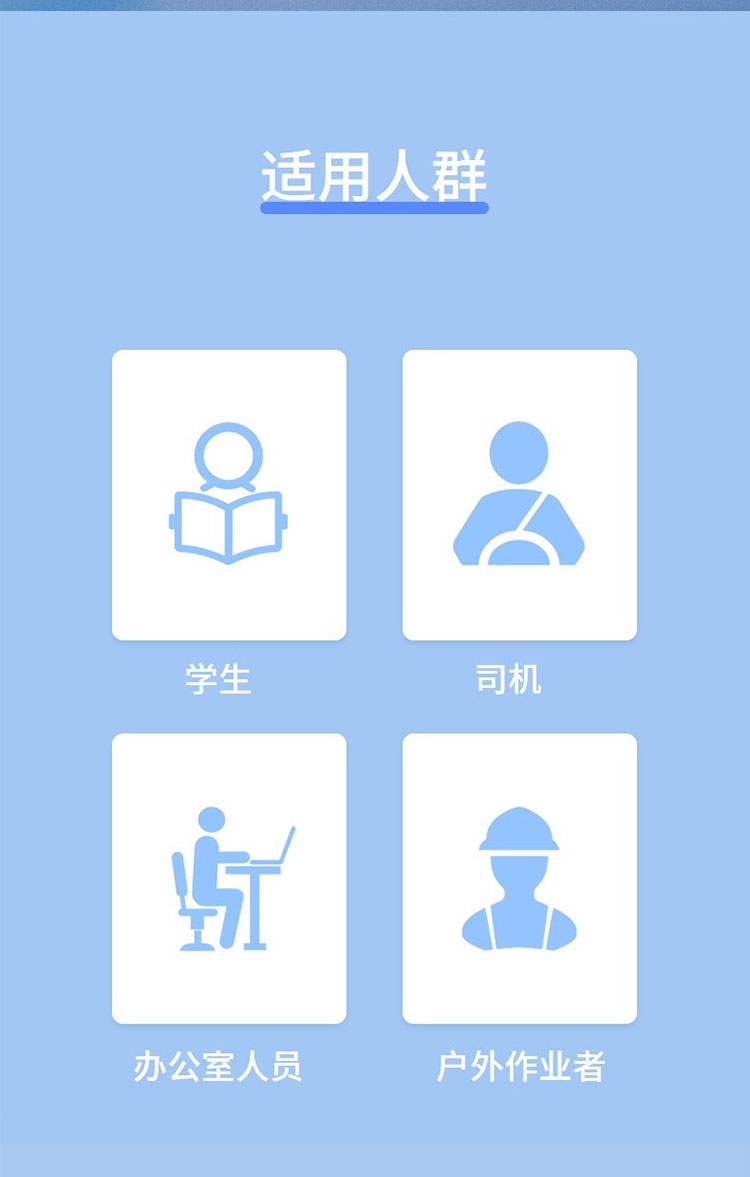 适用人群

学生

司机

办公室人员

户外作业者