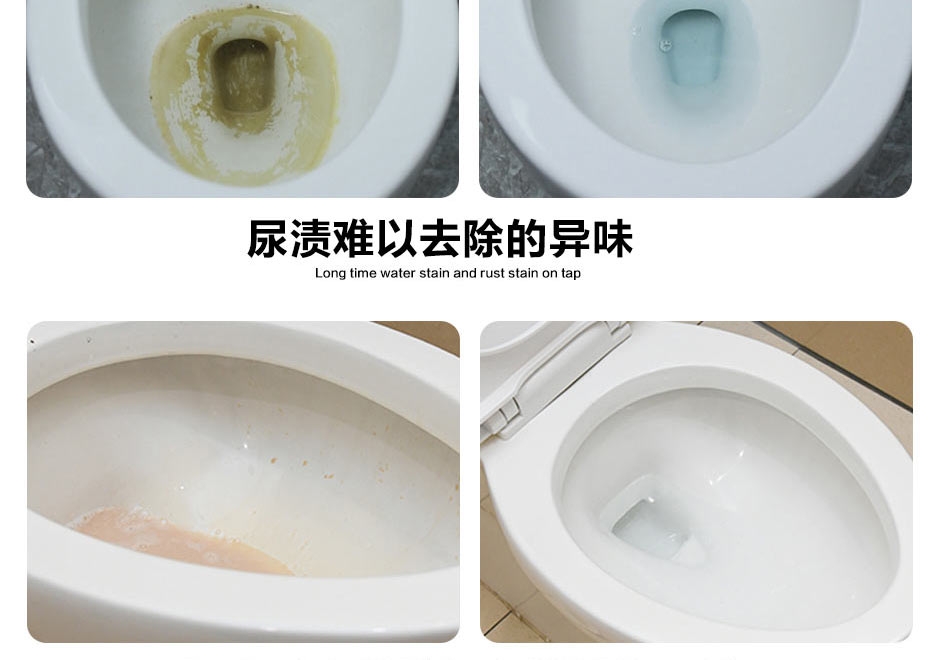 尿渍难以去除的异味
Long time water stain and rust stain on tap