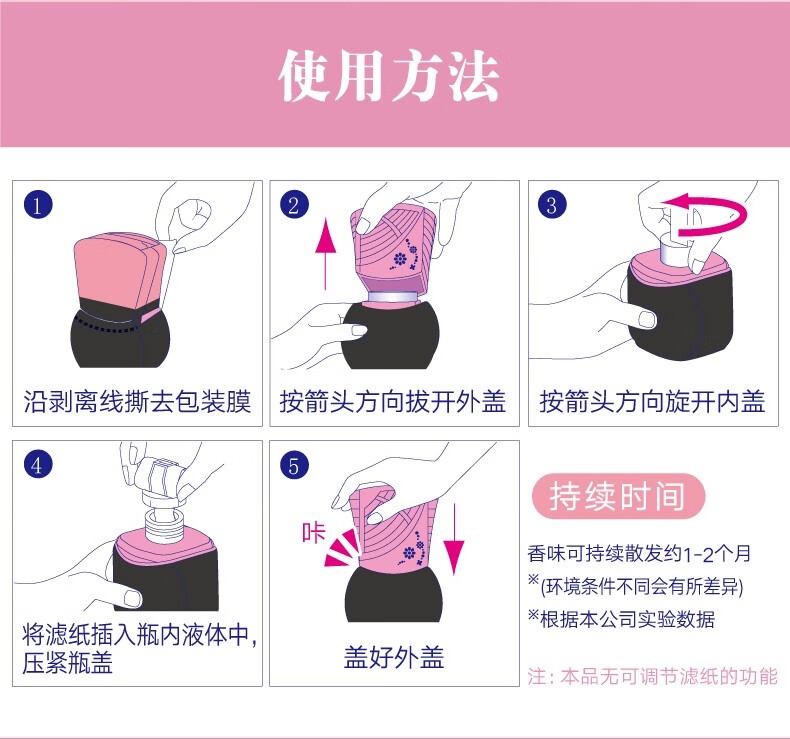 使用方法

1
沿剥离线撕去包装膜

2
按箭头方向拔开外盖

3
按箭头方向旋开内盖

4
将滤纸插入瓶内液体中，压紧瓶盖

5
咔
盖好外盖

持续时间

香味可持续散发约1-2个月
※(环境条件不同会有所差异)
※根据本公司实验数据

注：本品无可调节滤纸的功能