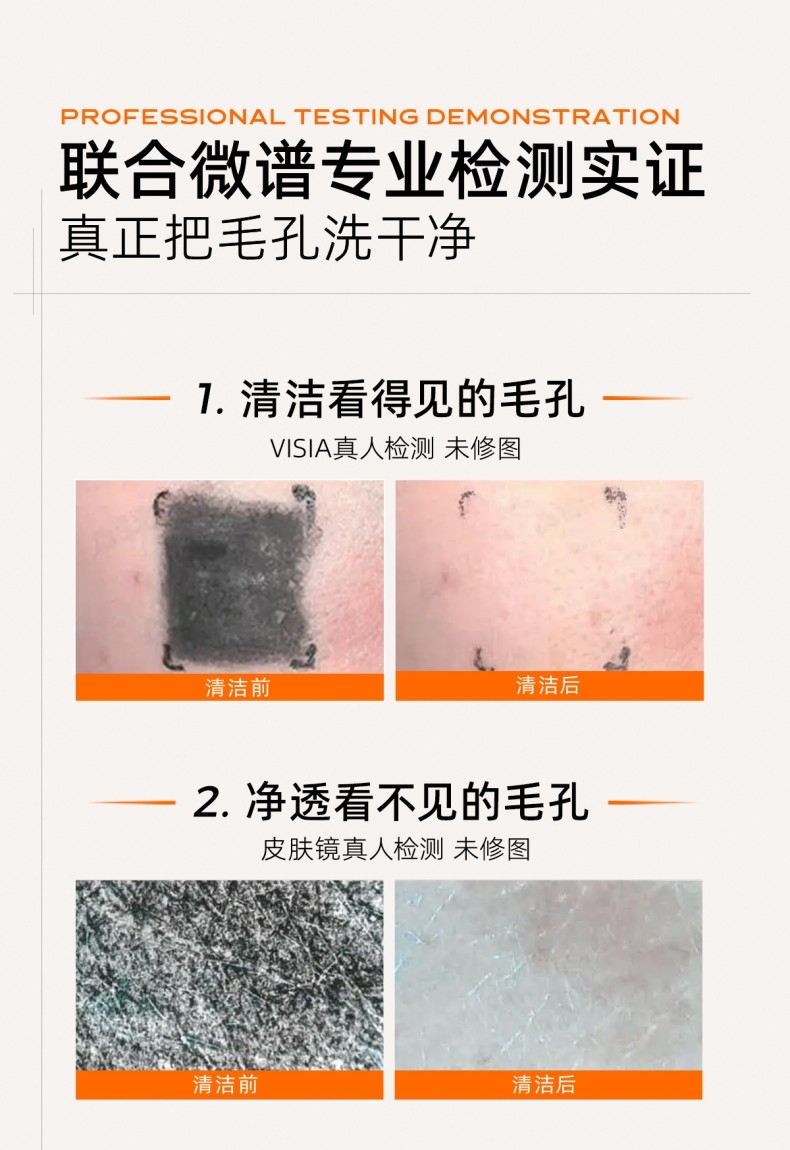 PROFESSIONAL TESTING DEMONSTRATION

联合微谱专业检测实证

真正把毛孔洗干净

1. 清洁看得见的毛孔

VISIA真人检测 未修图

清洁前

清洁后

2. 净透看不见的毛孔

皮肤镜真人检测 未修图

清洁前

清洁后