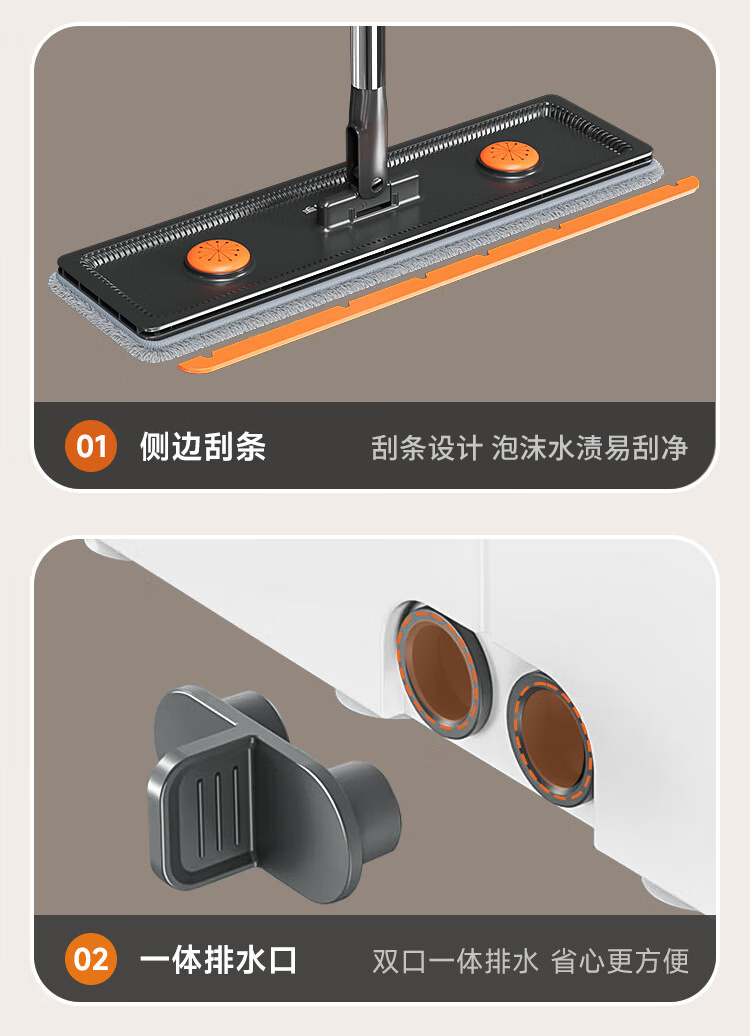 01 侧边刮条

刮条设计 泡沫水渍易刮净

02 一体排水口

双口一体排水 省心更方便