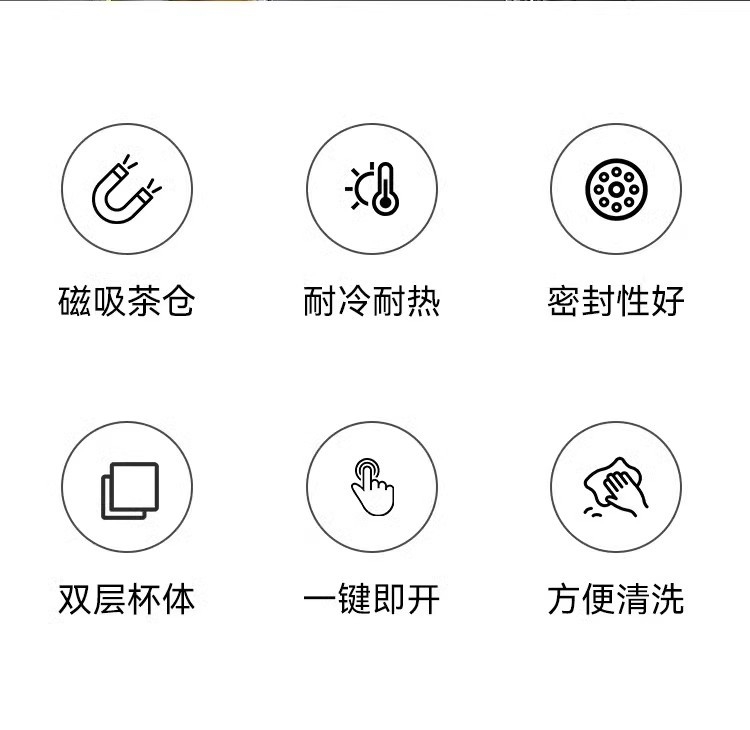 磁吸茶仓

耐冷耐热

密封性好

双层杯体

一键即开

方便清洗