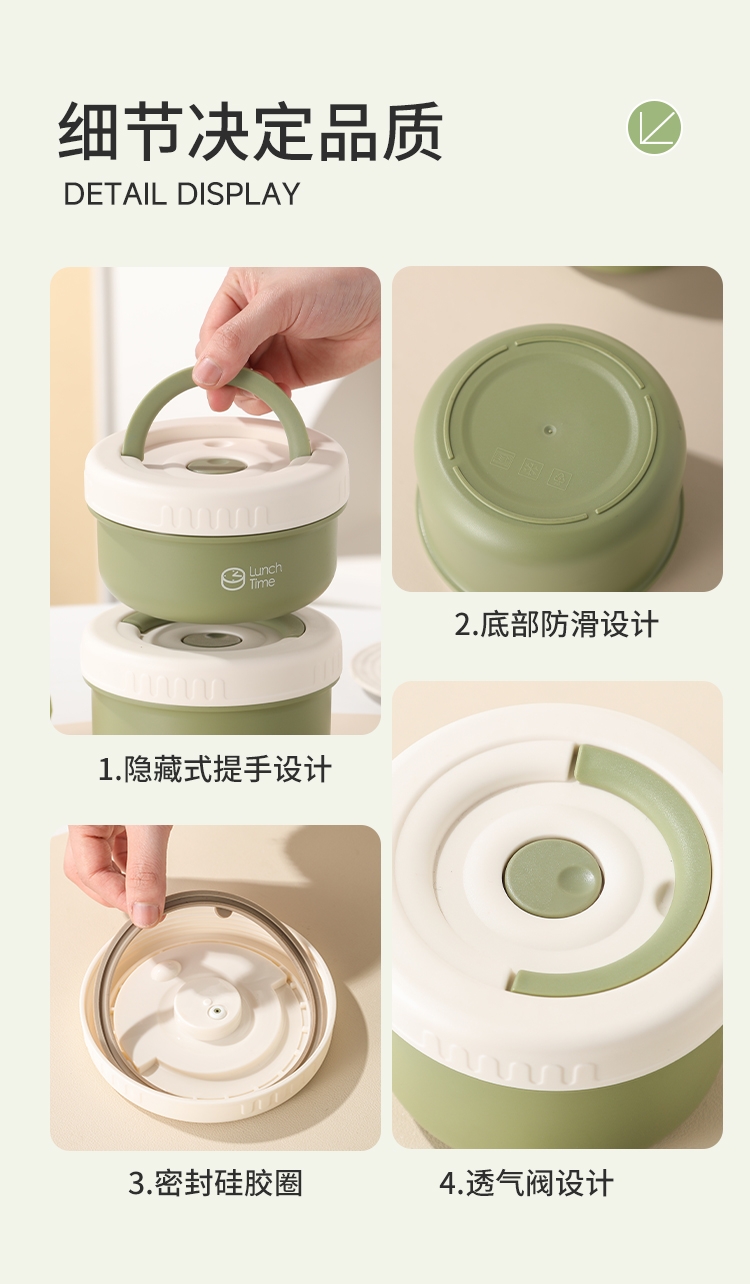 细节决定品质
DETAIL DISPLAY

Lunch Time

1.隐藏式提手设计

2.底部防滑设计

3.密封硅胶圈

4.透气阀设计