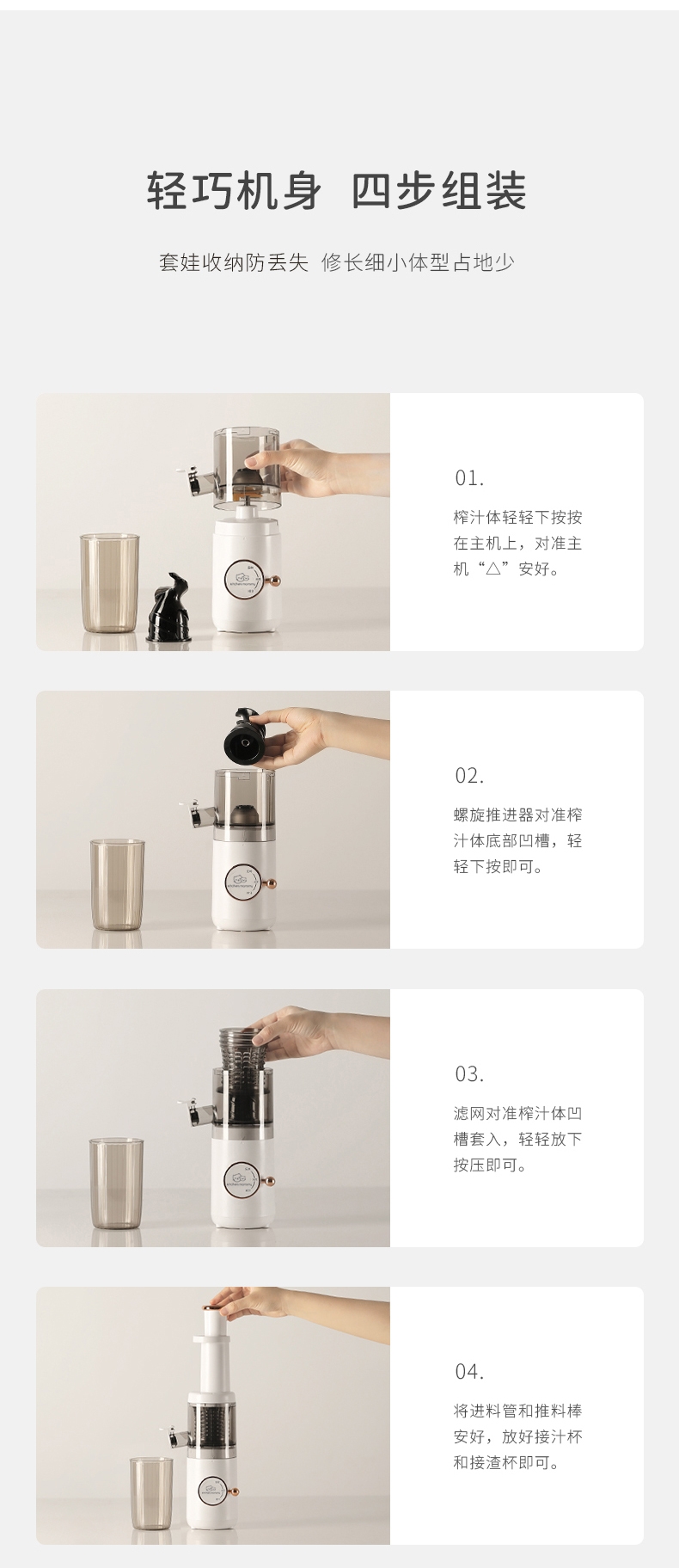 轻巧机身 四步组装

套娃收纳防丢失 修长细小体型占地少

01.

榨汁体轻轻下按按在主机上，对准主机“△”安好。

02.

螺旋推进器对准榨汁体底部凹槽，轻轻下按即可。

03.

滤网对准榨汁体凹槽套入，轻轻放下按压即可。

04.

将进料管和推料棒安好，放好接汁杯和接渣杯即可。