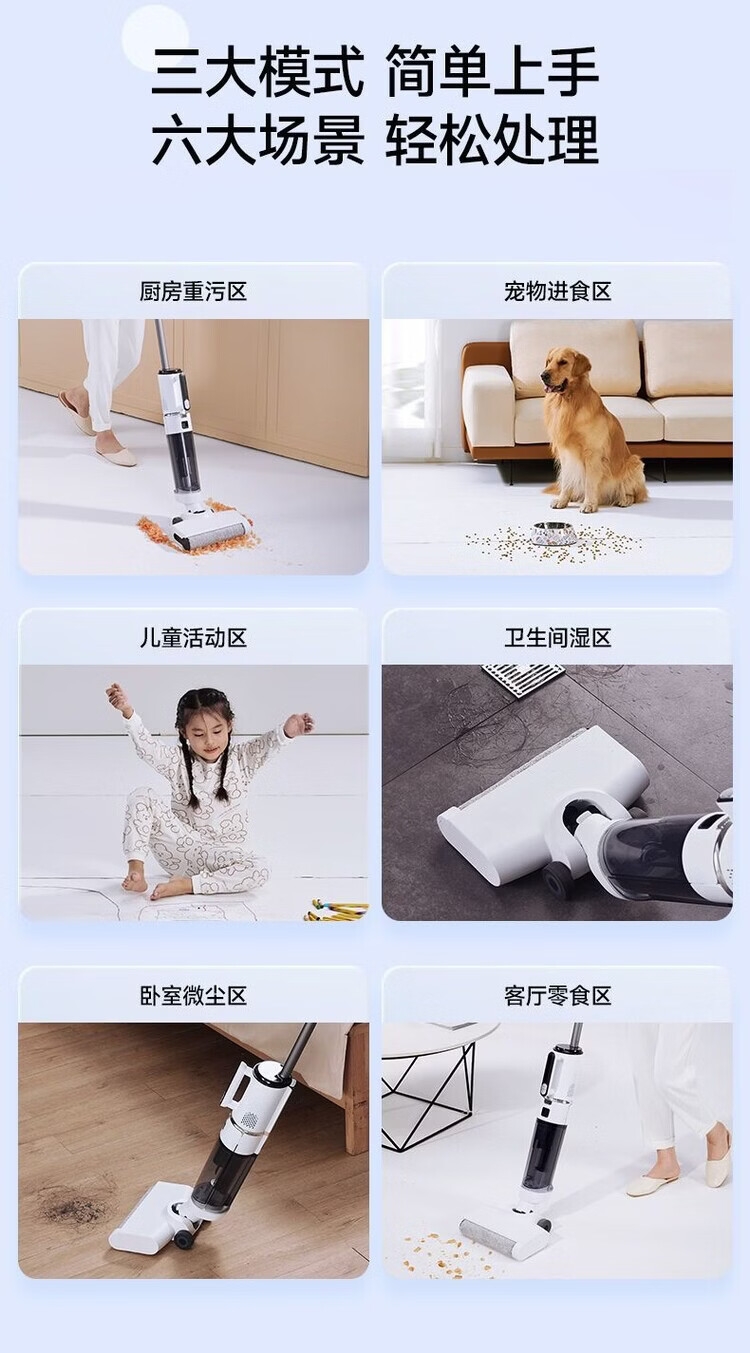 三大模式 简单上手
六大场景 轻松处理

厨房重污区

宠物进食区

儿童活动区

卫生间湿区

卧室微尘区

客厅零食区