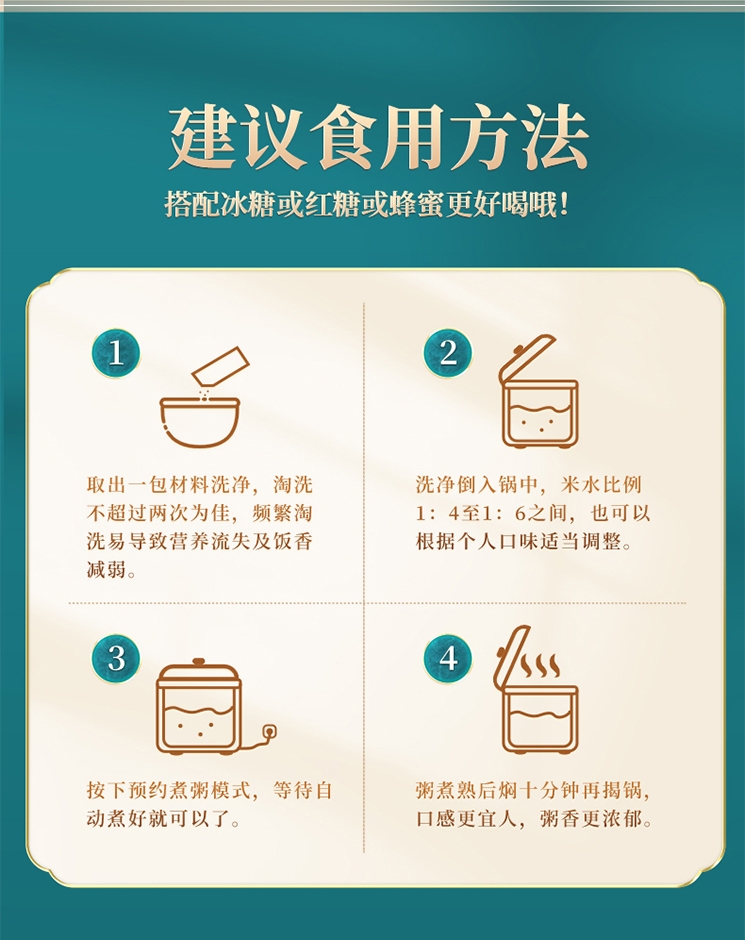 建议食用方法

搭配冰糖或红糖或蜂蜜更好喝哦!

1

取出一包材料洗净，淘洗不超过两次为佳，频繁淘洗易导致营养流失及饭香减弱。

2

洗净倒入锅中，米水比例1：4至1：6之间，也可以根据个人口味适当调整。

3

按下预约煮粥模式，等待自动煮好就可以了。

4

粥煮熟后焖十分钟再揭锅，口感更宜人，粥香更浓郁。