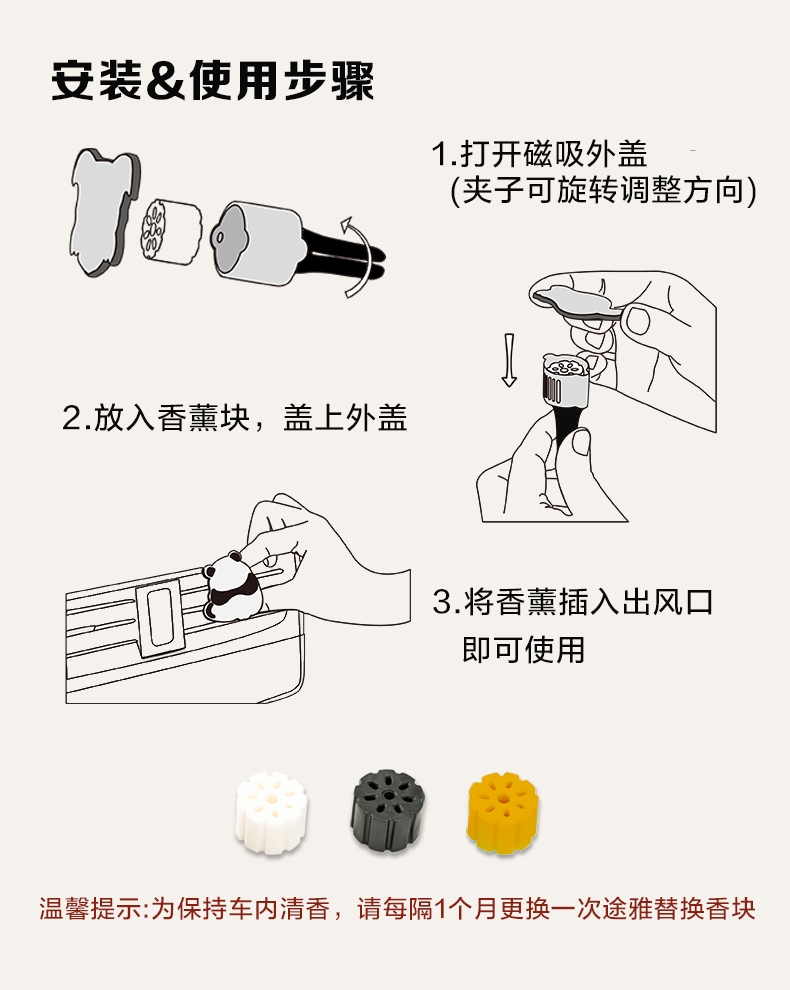 安装&使用步骤

1.打开磁吸外盖
(夹子可旋转调整方向)

2.放入香薰块，盖上外盖

3.将香薰插入出风口
即可使用

温馨提示:为保持车内清香，请每隔1个月更换一次途雅替换香块