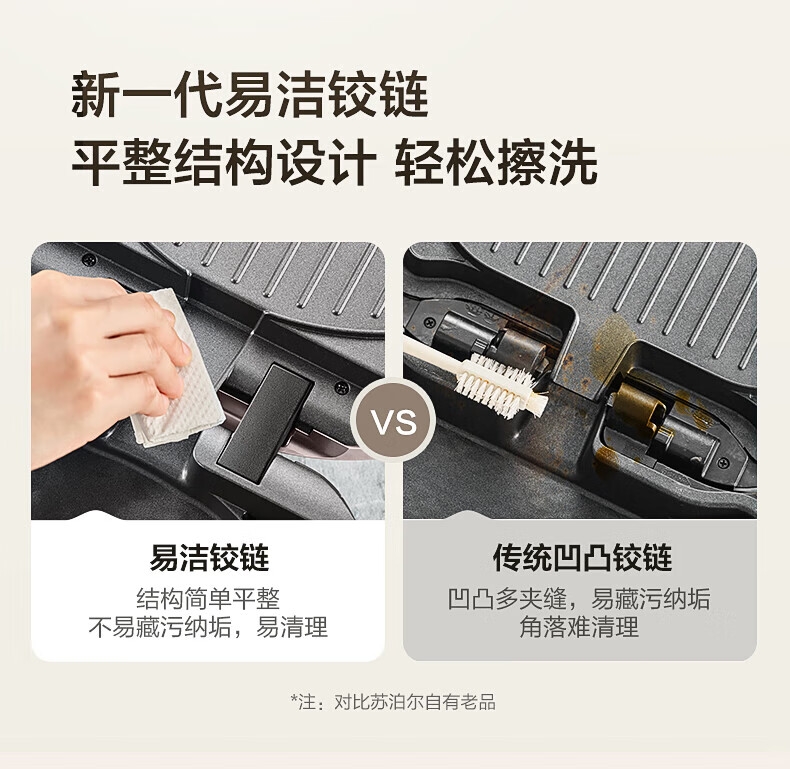 新一代易洁铰链
平整结构设计 轻松擦洗

VS

易洁铰链
结构简单平整
不易藏污纳垢，易清理

传统凹凸铰链
凹凸多夹缝，易藏污纳垢
角落难清理

*注：对比苏泊尔自有老品