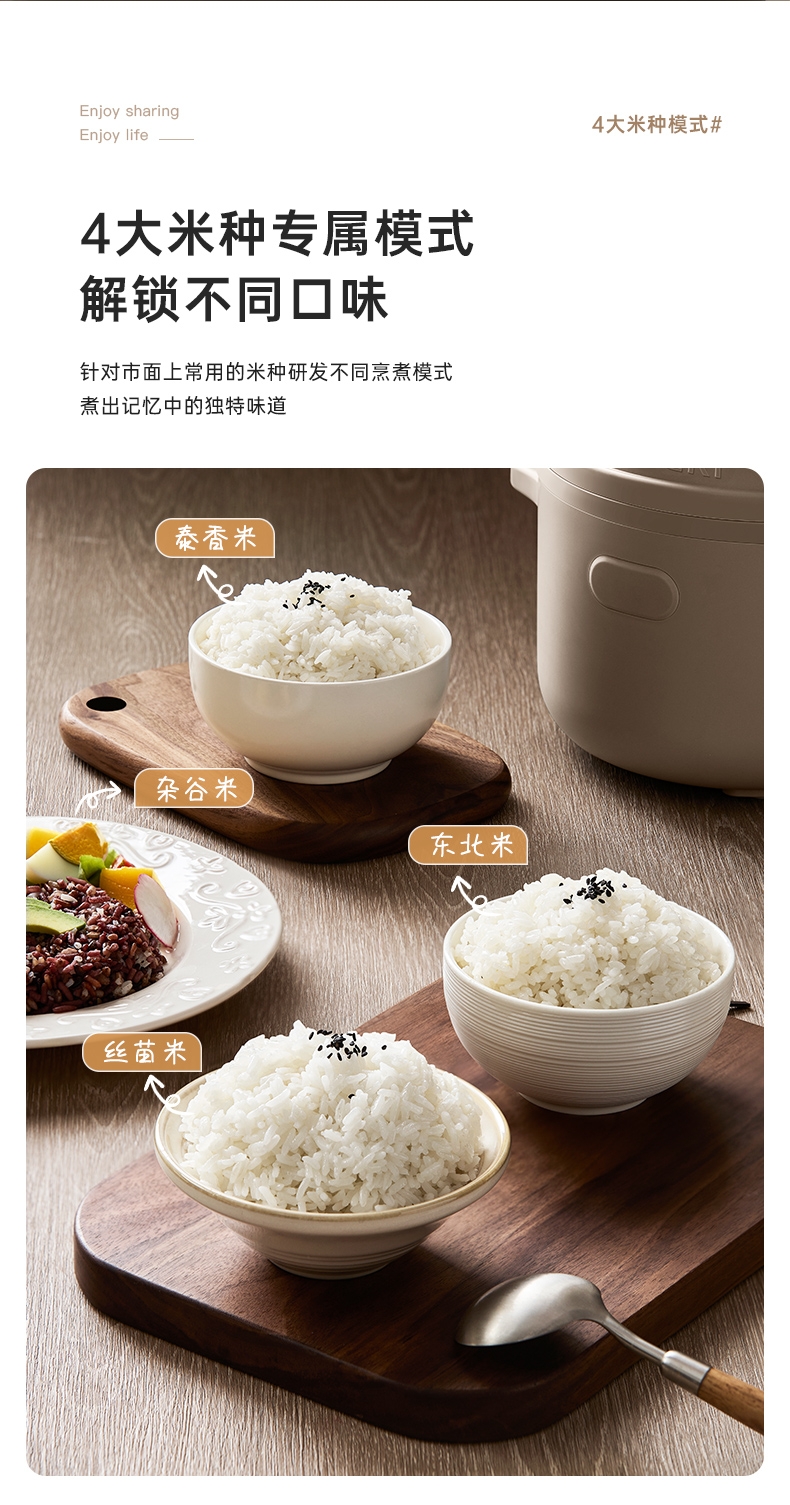 Enjoy sharing
Enjoy life

4大米种模式#

4大米种专属模式
解锁不同口味

针对市面上常用的米种研发不同烹煮模式
煮出记忆中的独特味道

泰香米

杂谷米

东北米

丝苗米