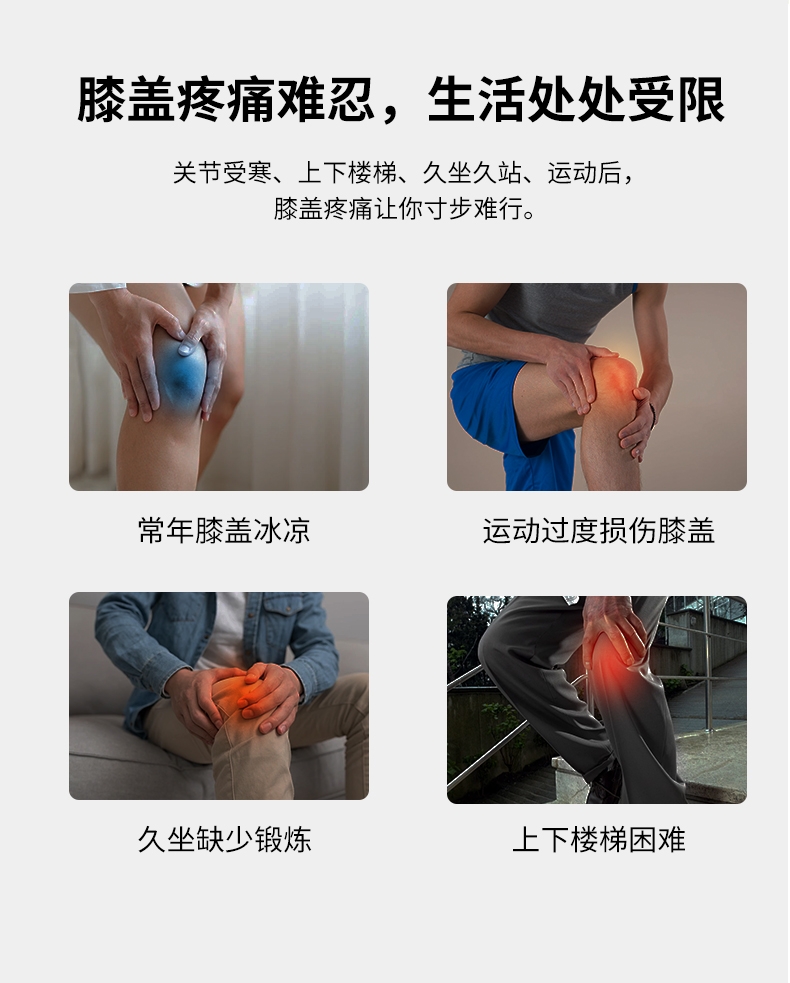 膝盖疼痛难忍，生活处处受限

关节受寒、上下楼梯、久坐久站、运动后，
膝盖疼痛让你寸步难行。

常年膝盖冰凉

运动过度损伤膝盖

久坐缺少锻炼

上下楼梯困难